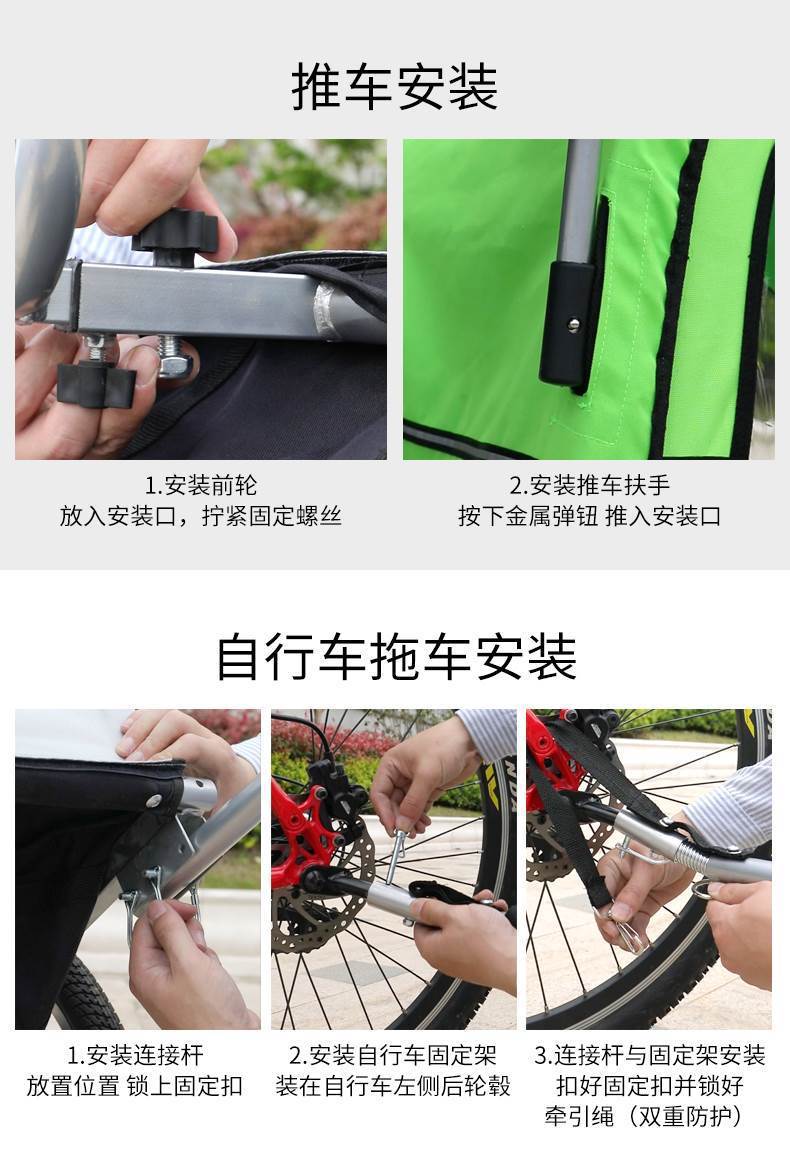 推车安装

1.安装前轮
放入安装口，拧紧固定螺丝

2.安装推车扶手
按下金属弹钮 推入安装口

自行车拖车安装

1.安装连接杆
放置位置 锁上固定扣

2.安装自行车固定架
装在自行车左侧后轮毂

3.连接杆与固定架安装
扣好固定扣并锁好
牵引绳（双重防护）