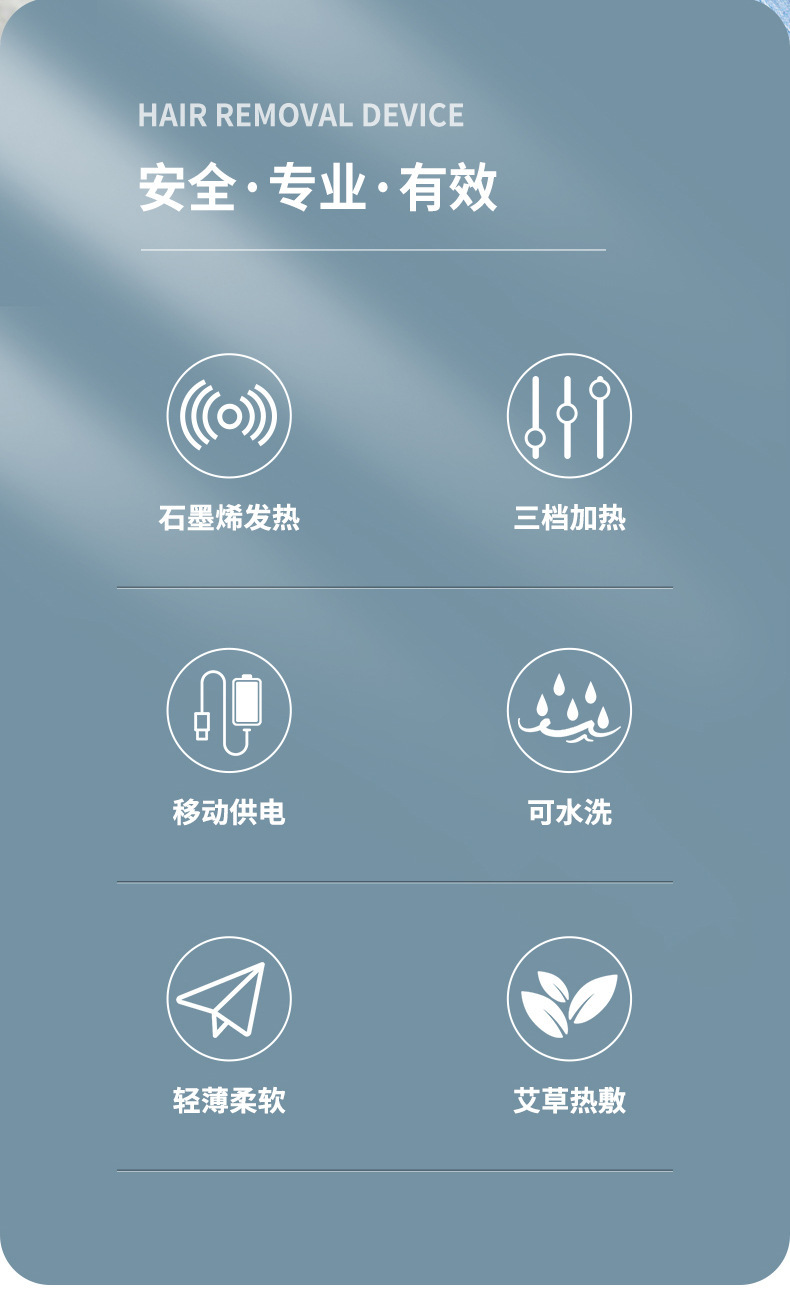 HAIR REMOVAL DEVICE

安全·专业·有效

石墨烯发热

三档加热

移动供电

可水洗

轻薄柔软

艾草热敷