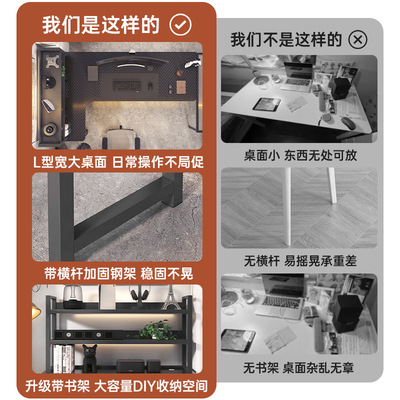 我们是这样的

L型宽大桌面 日常操作不局促

带横杆加固钢架 稳固不晃

升级带书架 大容量DIY收纳空间

我们不是这样的

桌面小 东西无处可放

无横杆 易摇晃承重差

无书架 桌面杂乱无章