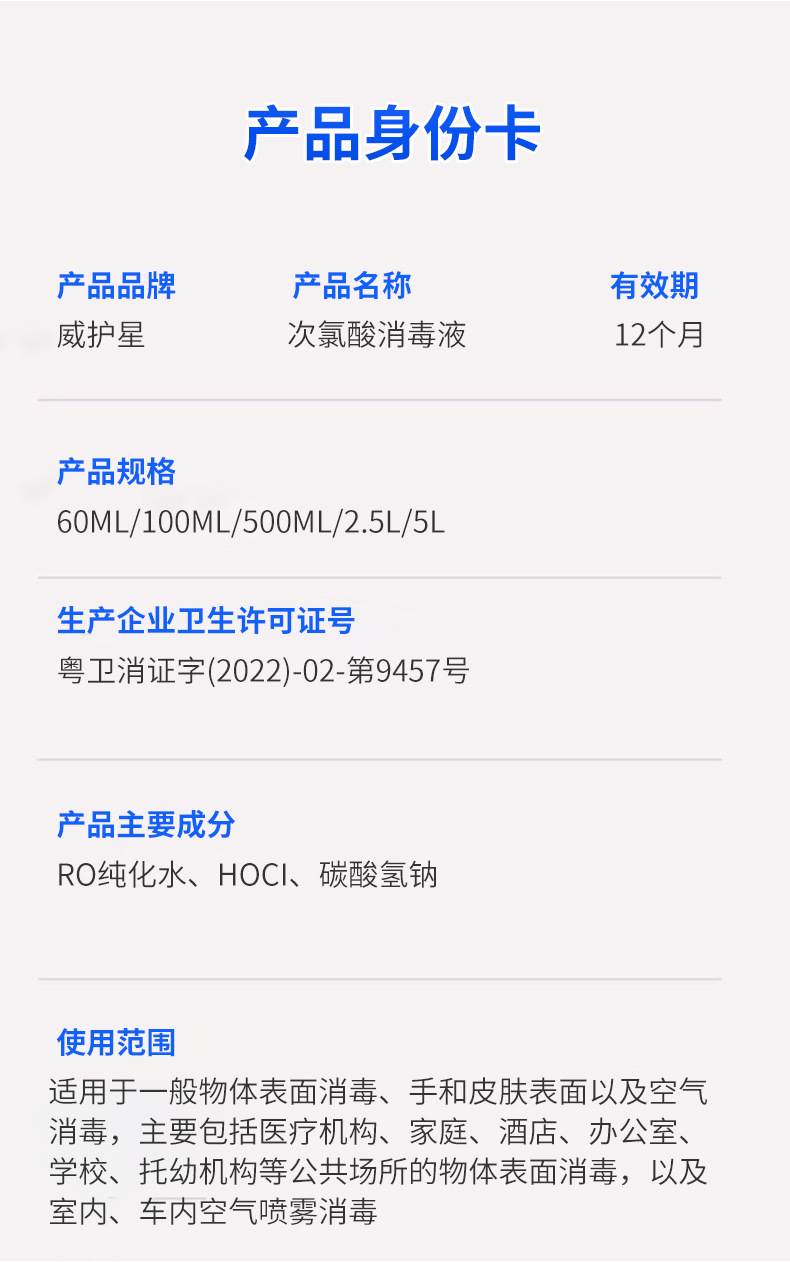 产品身份卡

产品品牌
威护星

产品名称
次氯酸消毒液

有效期
12个月

产品规格
60ML/100ML/500ML/2.5L/5L

生产企业卫生许可证号
粤卫消证字(2022)-02-第9457号

产品主要成分
RO纯化水、HOCI、碳酸氢钠

使用范围
适用于一般物体表面消毒、手和皮肤表面以及空气消毒，主要包括医疗机构、家庭、酒店、办公室、学校、托幼机构等公共场所的物体表面消毒，以及室内、车内空气喷雾消毒