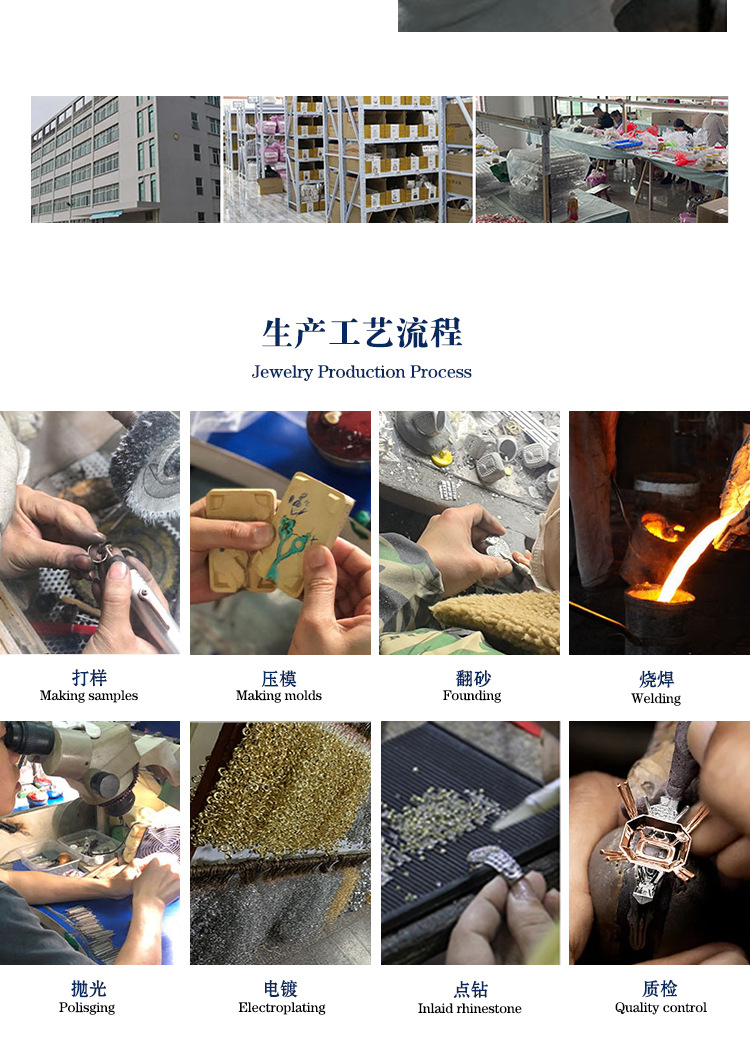 生产工艺流程
Jewelry Production Process

打样
Making samples

压模
Making molds

翻砂
Founding

烧焊
Welding

抛光
Polisging

电镀
Electroplating

点钻
Inlaid rhinestone

质检
Quality control