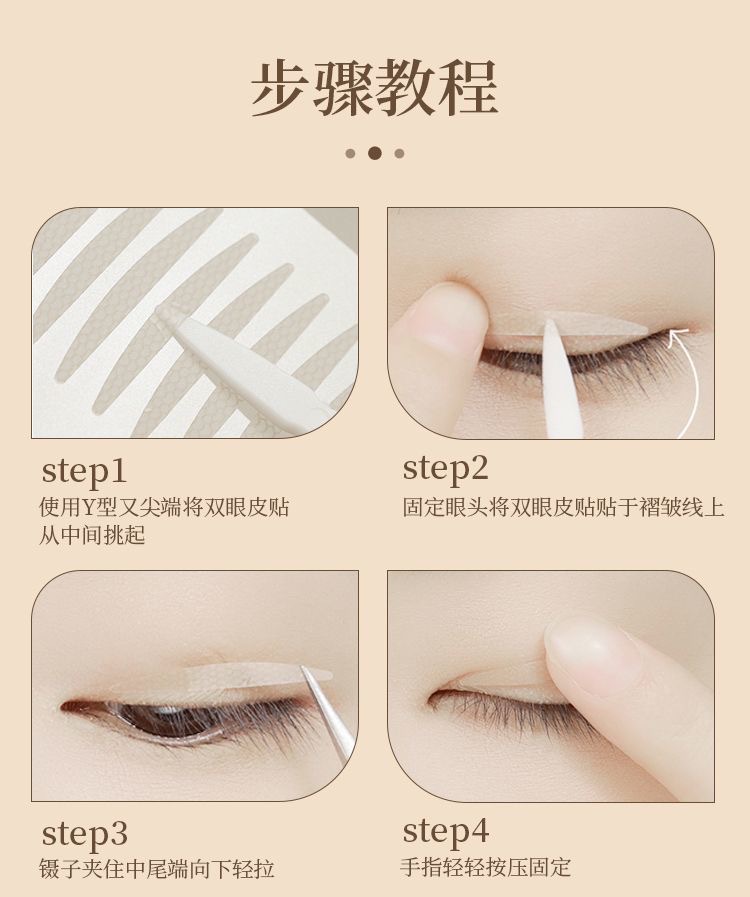 步骤教程

step1
使用Y型叉尖端将双眼皮贴从中间挑起

step2
固定眼头将双眼皮贴贴于褶皱线上

step3
镊子夹住中尾端向下轻拉

step4
手指轻轻按压固定