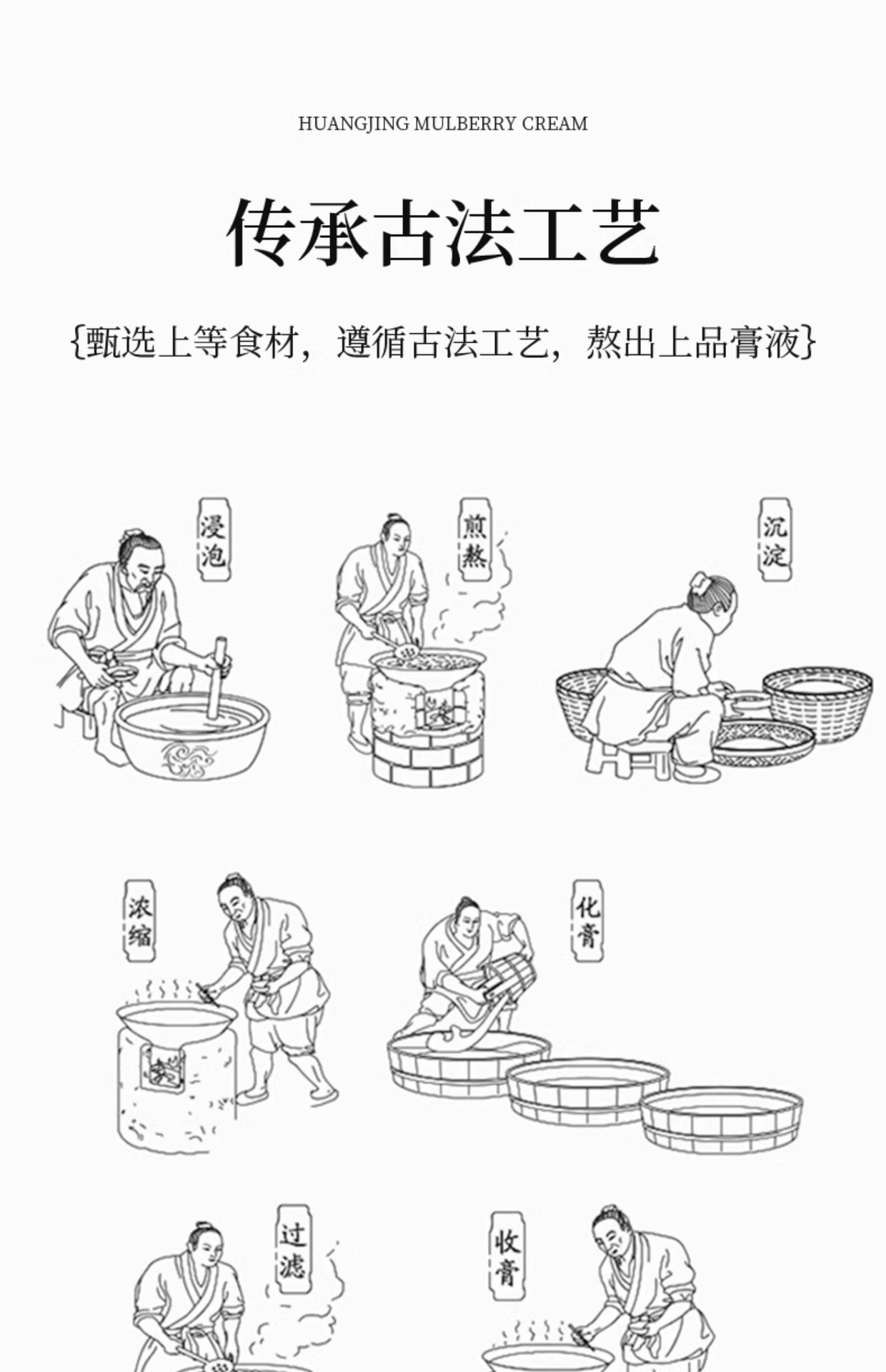 HUANGJING MULBERRY CREAM

传承古法工艺

{甄选上等食材，遵循古法工艺，熬出上品膏液}

浸泡

煎熬

沉淀

浓缩

化膏

过滤

收膏