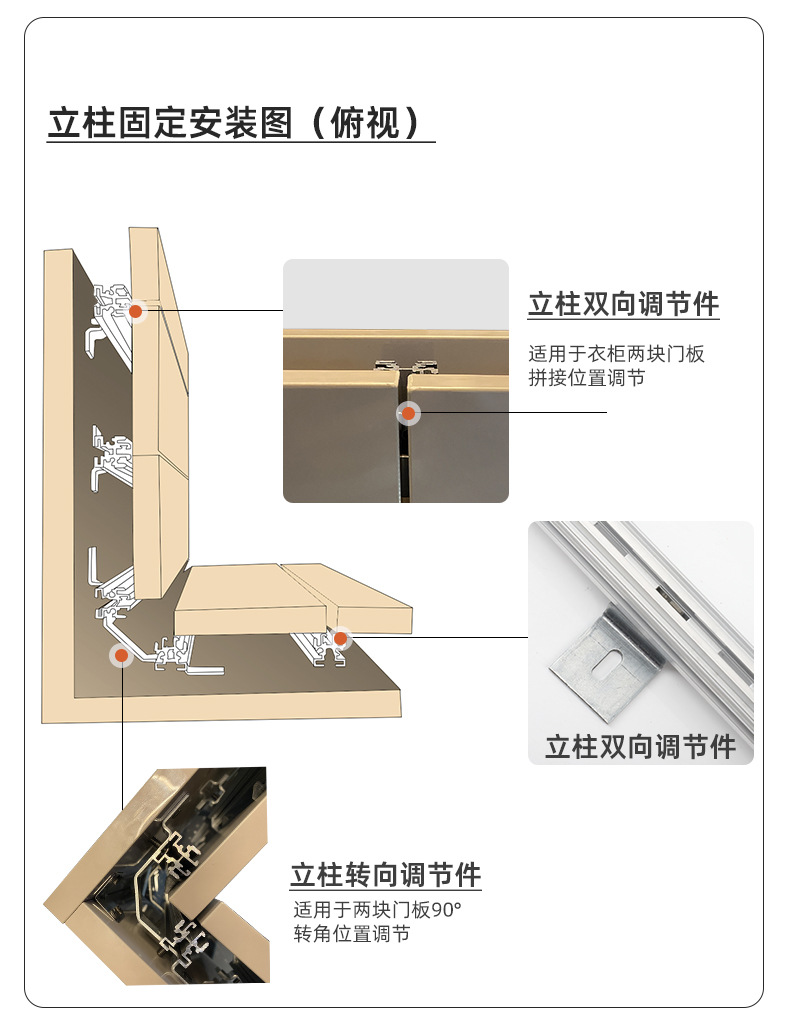 立柱固定安装图（俯视）

立柱双向调节件

适用于衣柜两块门板拼接位置调节

立柱双向调节件

立柱转向调节件

适用于两块门板90°转角位置调节