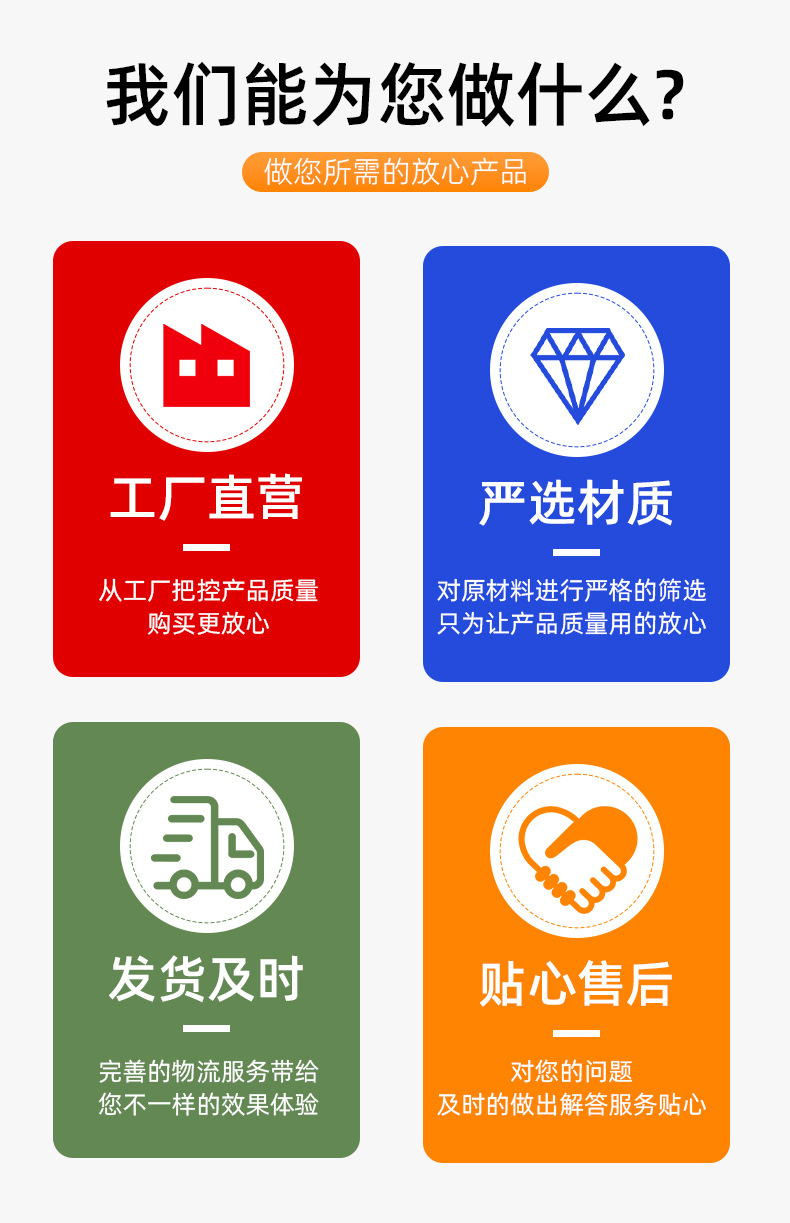 我们能为您做什么?

做您所需的放心产品

工厂直营

从工厂把控产品质量
购买更放心

严选材质

对原材料进行严格的筛选
只为让产品质量用的放心

发货及时

完善的物流服务带给
您不一样的效果体验

贴心售后

对您的问题
及时的做出解答服务贴心