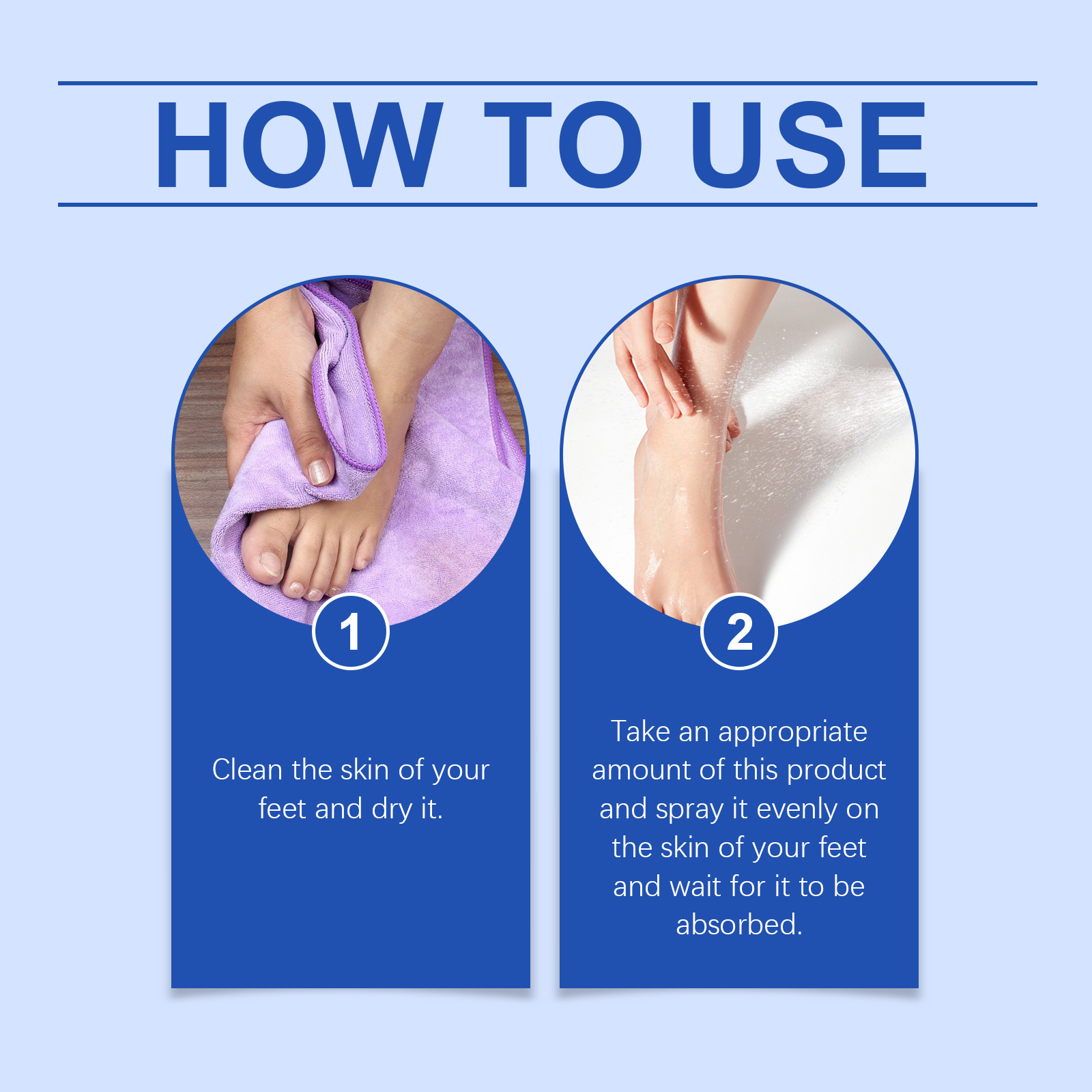 HOW TO USE

1

Clean the skin of your feet and dry it.

2

Take an appropriate amount of this product and spray it evenly on the skin of your feet and wait for it to be absorbed.