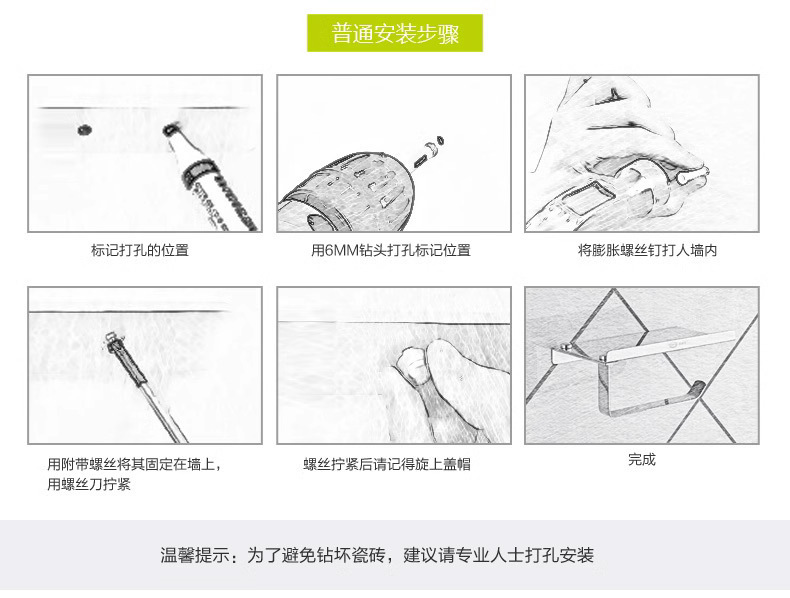 普通安装步骤

标记打孔的位置

用6MM钻头打孔标记位置

将膨胀螺丝钉打人墙内

用附带螺丝将其固定在墙上，用螺丝刀拧紧

螺丝拧紧后请记得旋上盖帽

完成

温馨提示：为了避免钻坏瓷砖，建议请专业人士打孔安装