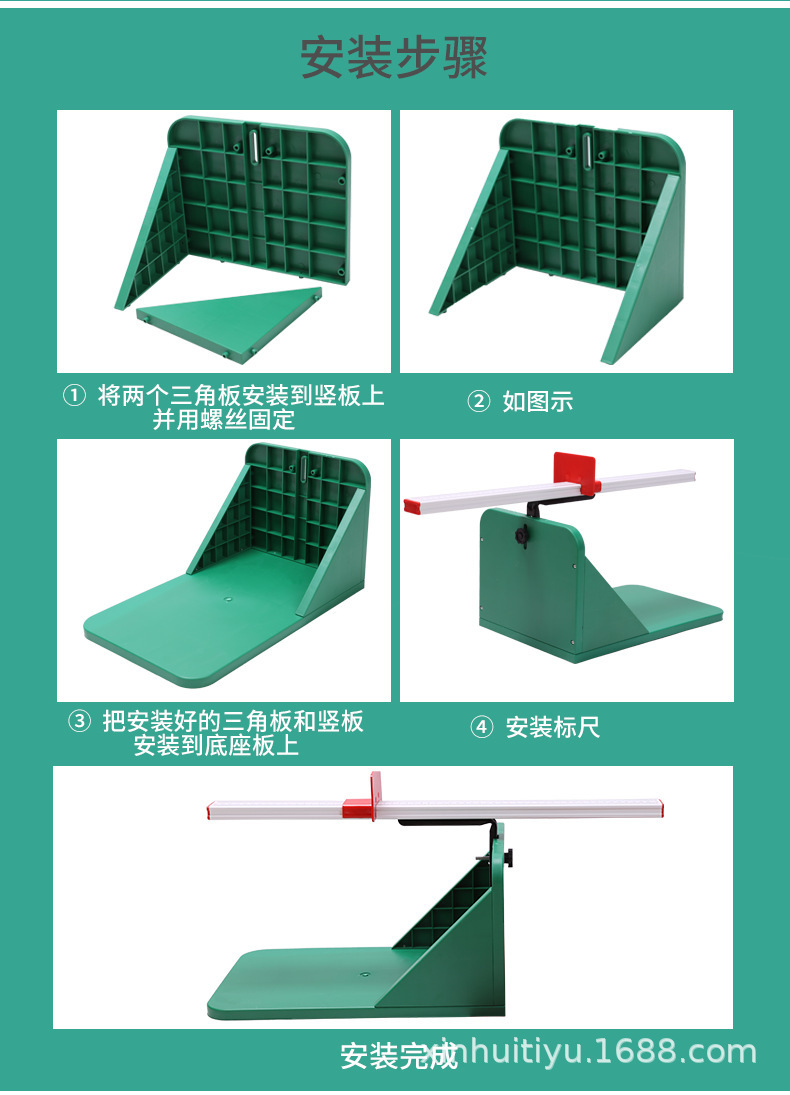 安装步骤

① 将两个三角板安装到竖板上并用螺丝固定

② 如图示

③ 把安装好的三角板和竖板安装到底座板上

④ 安装标尺

安装完成

xinhuitiyu.1688.com