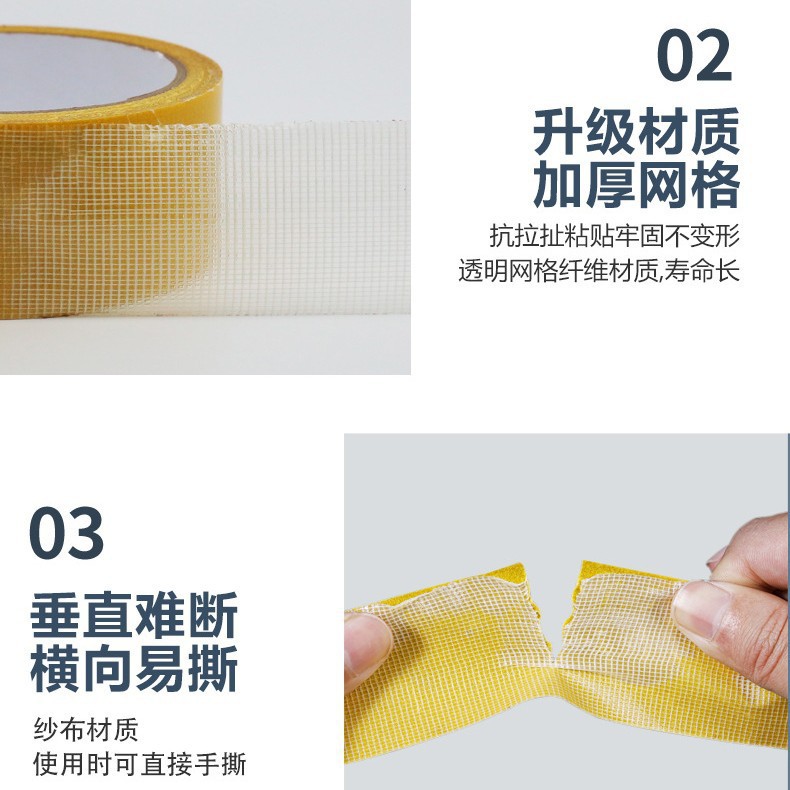 02

升级材质
加厚网格

抗拉扯粘贴牢固不变形
透明网格纤维材质,寿命长

03

垂直难断
横向易撕

纱布材质
使用时可直接手撕