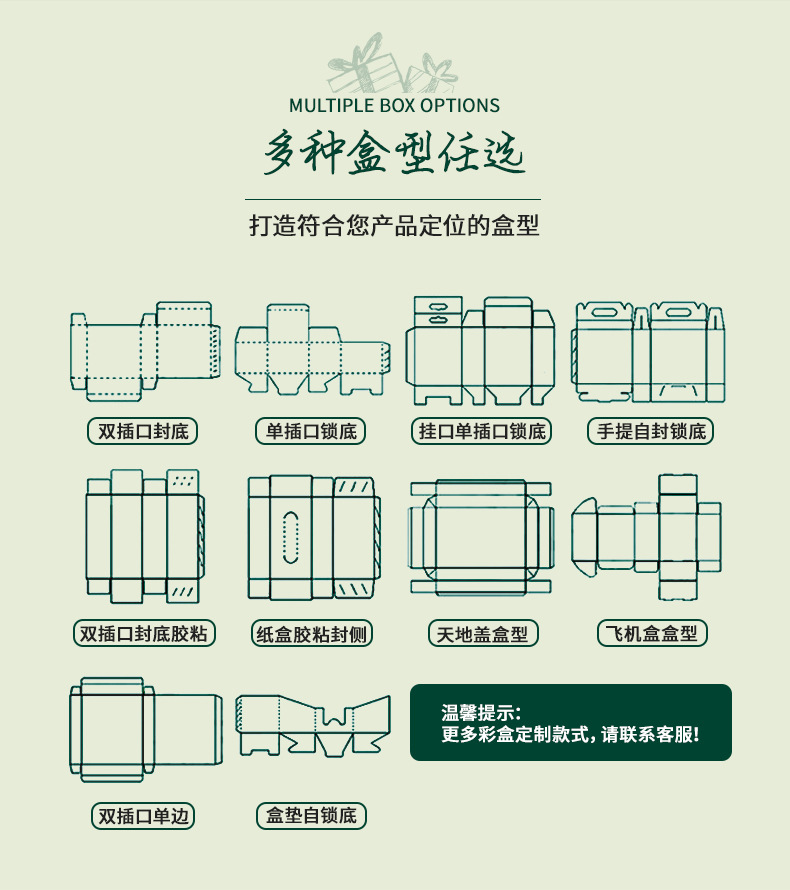 MULTIPLE BOX OPTIONS

多种盒型任选

打造符合您产品定位的盒型

双插口封底

单插口锁底

挂口单插口锁底

手提自封锁底

双插口封底胶粘

纸盒胶粘封侧

天地盖盒型

飞机盒盒型

双插口单边

盒垫自锁底

温馨提示：
更多彩盒定制款式，请联系客服！