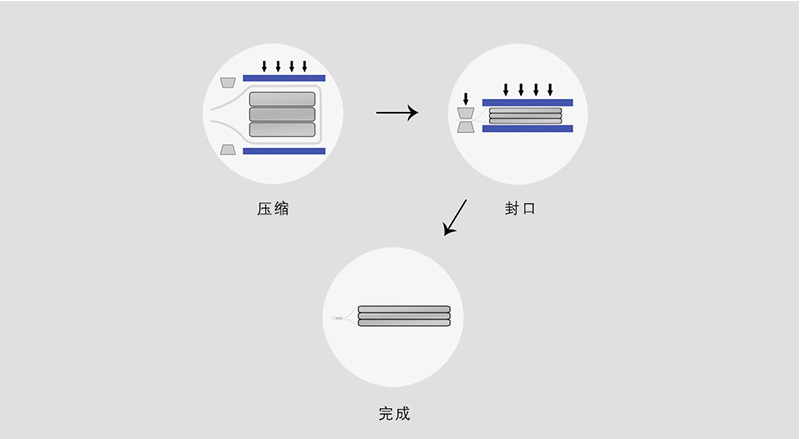 压缩

封口

完成