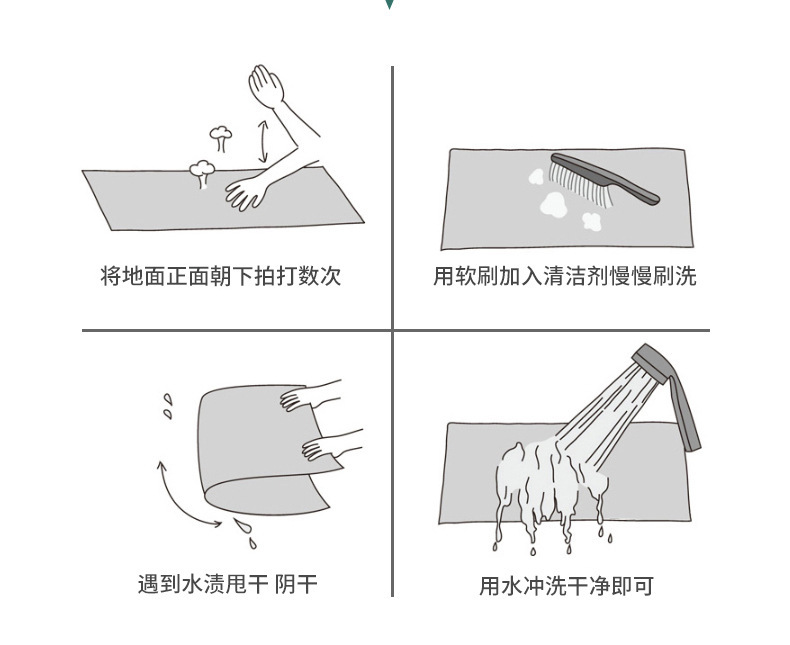 将地面正面朝下拍打数次

用软刷加入清洁剂慢慢刷洗

遇到水渍甩干 阴干

用水冲洗干净即可