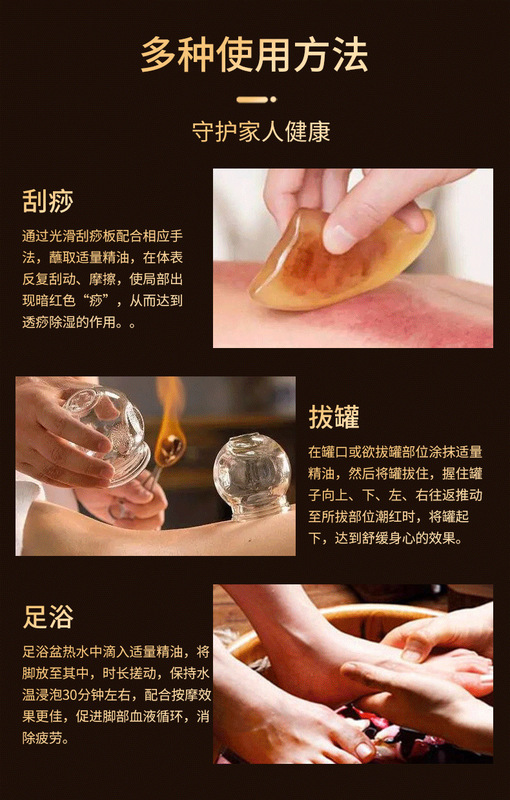 多种使用方法

守护家人健康

刮痧

通过光滑刮痧板配合相应手法，蘸取适量精油，在体表反复刮动、摩擦，使局部出现暗红色“痧”，从而达到透痧除湿的作用。。

拔罐

在罐口或欲拔罐部位涂抹适量精油，然后将罐拔住，握住罐子向上、下、左、右往返推动至所拔部位潮红时，将罐起下，达到舒缓身心的效果。

足浴

足浴盆热水中滴入适量精油，将脚放至其中，时长搓动，保持水温浸泡30分钟左右，配合按摩效果更佳，促进脚部血液循环，消除疲劳。