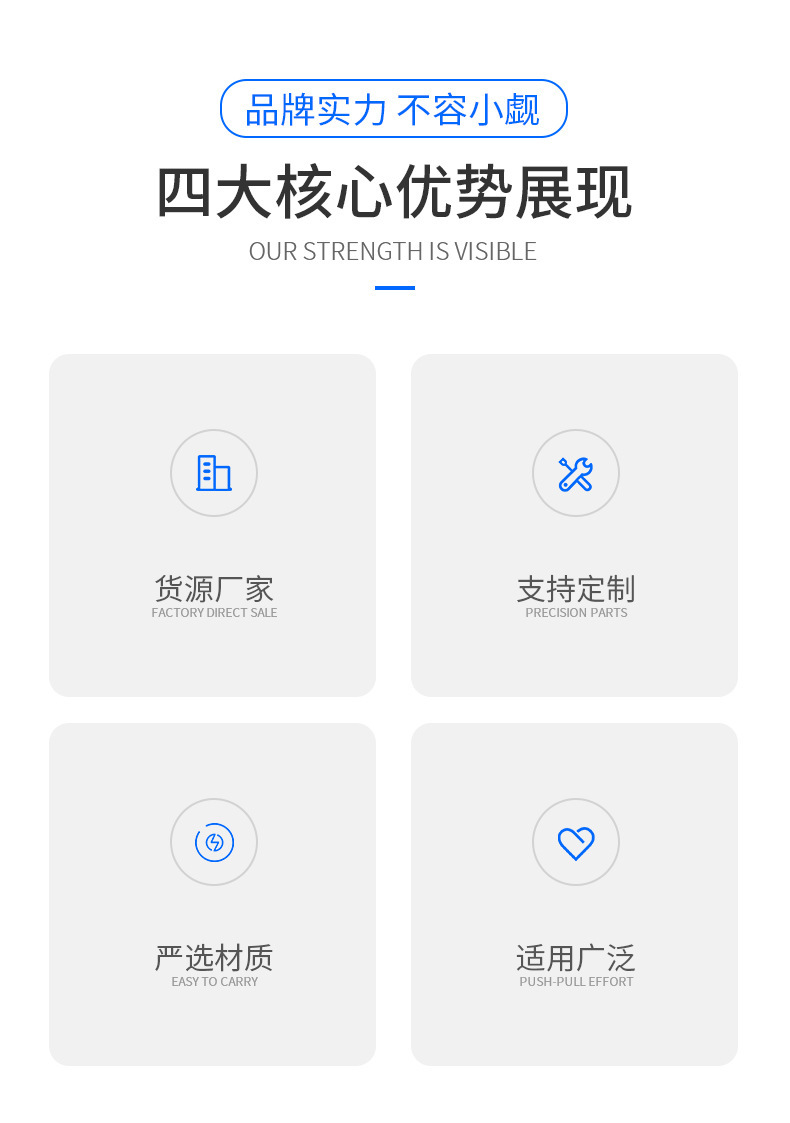 品牌实力 不容小觑

四大核心优势展现

OUR STRENGTH IS VISIBLE

货源厂家
FACTORY DIRECT SALE

支持定制
PRECISION PARTS

严选材质
EASY TO CARRY

适用广泛
PUSH-PULL EFFORT