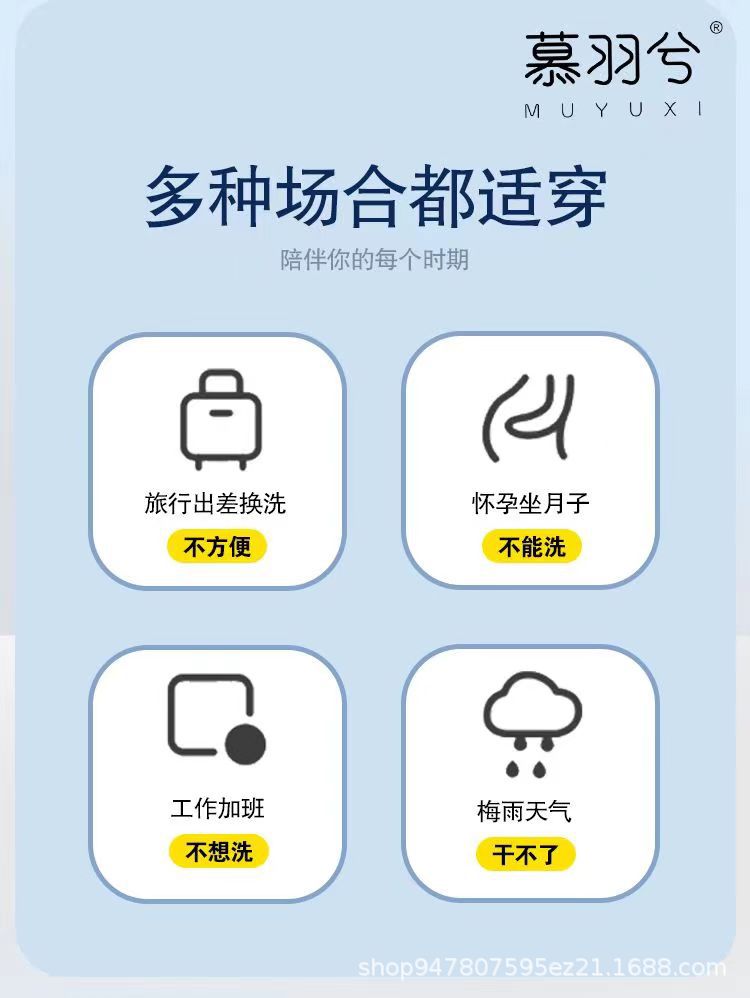 慕羽兮®
MUYUXI

多种场合都适穿

陪伴你的每个时期

旅行出差换洗
不方便

怀孕坐月子
不能洗

工作加班
不想洗

梅雨天气
干不了

shop947807595ez21.1688.com