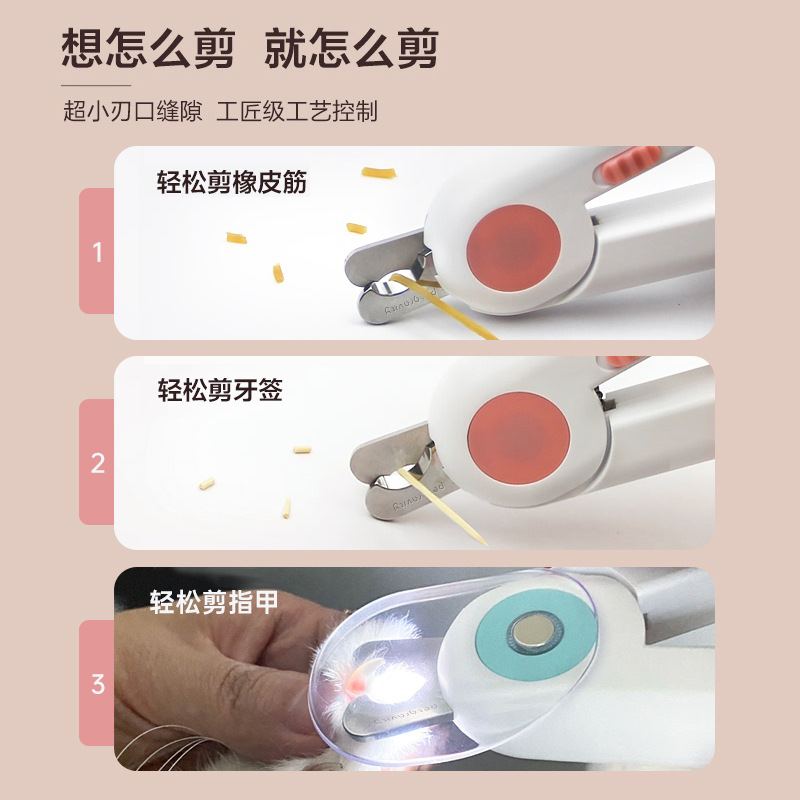 想怎么剪 就怎么剪

超小刃口缝隙 工匠级工艺控制

1

轻松剪橡皮筋

2

轻松剪牙签

3

轻松剪指甲