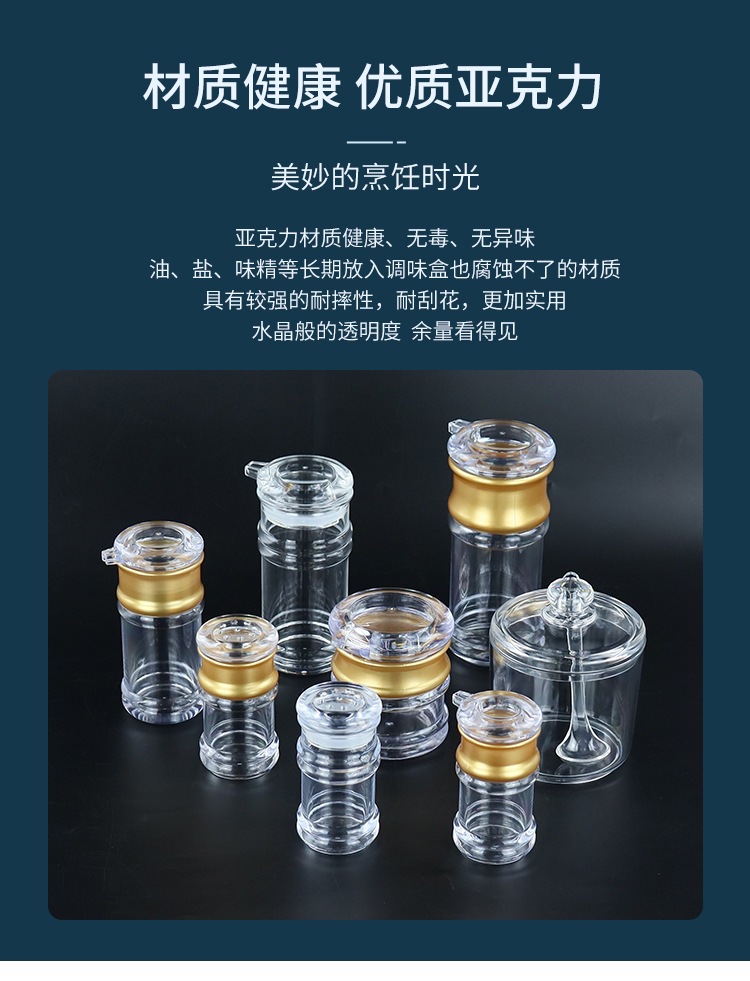 材质健康 优质亚克力

美妙的烹饪时光

亚克力材质健康、无毒、无异味
油、盐、味精等长期放入调味盒也腐蚀不了的材质
具有较强的耐摔性，耐刮花，更加实用
水晶般的透明度 余量看得见