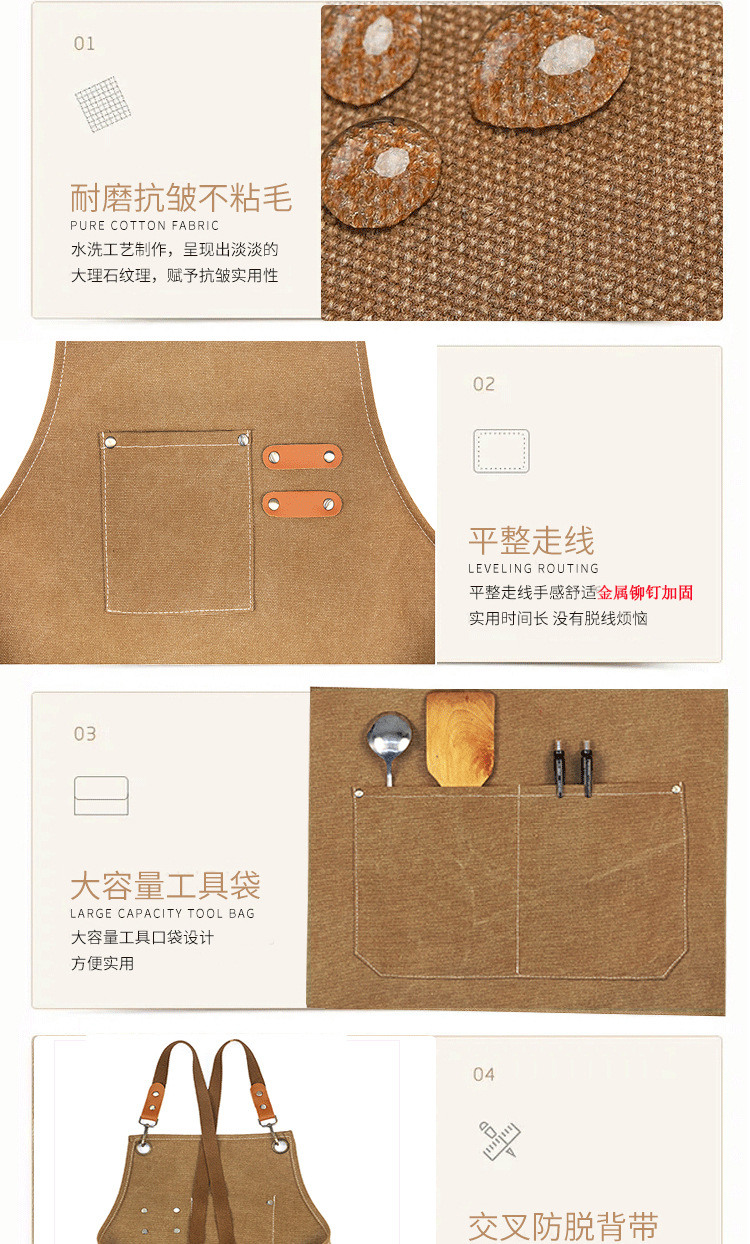 01

耐磨抗皱不粘毛
PURE COTTON FABRIC
水洗工艺制作，呈现出淡淡的大理石纹理，赋予抗皱实用性

02

平整走线
LEVELING ROUTING
平整走线手感舒适金属铆钉加固
实用时间长 没有脱线烦恼

03

大容量工具袋
LARGE CAPACITY TOOL BAG
大容量工具口袋设计
方便实用

04

交叉防脱背带