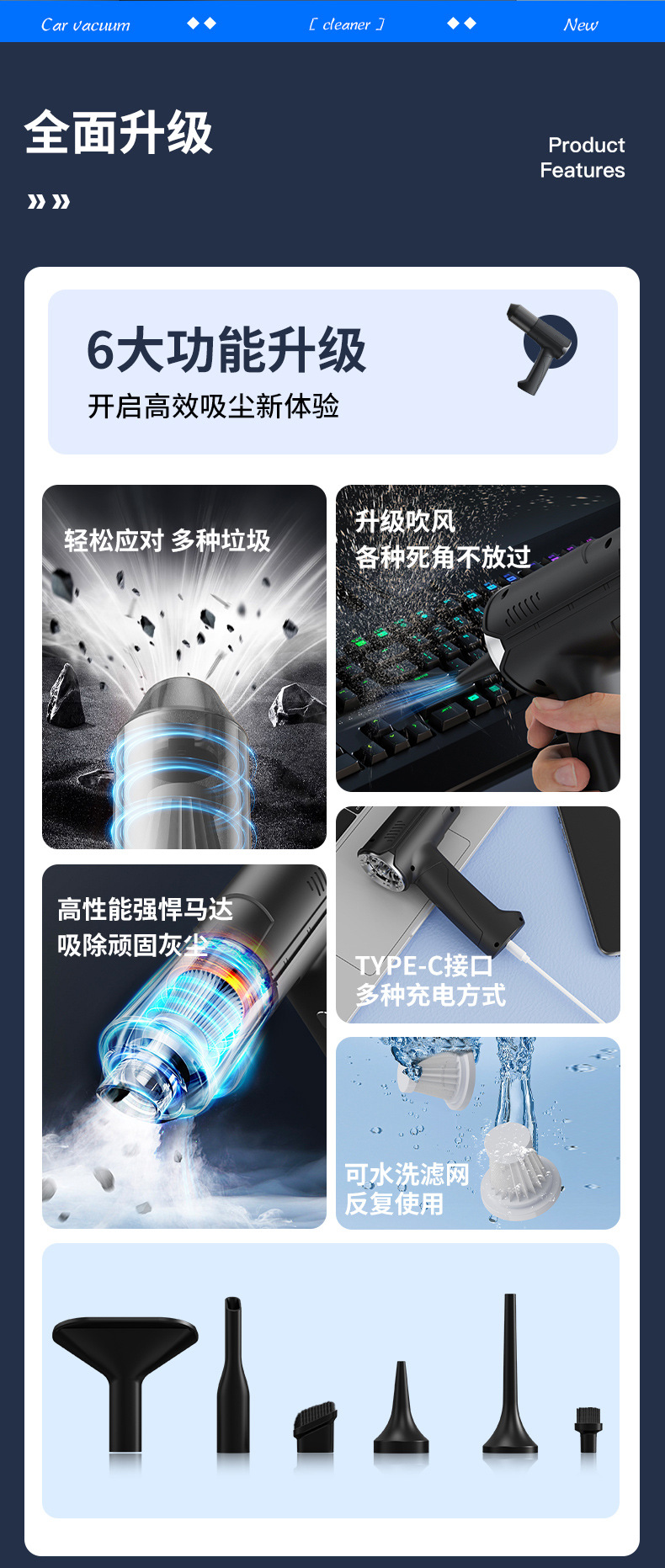 Car vacuum ◆◆ [ cleaner ] ◆◆ New

全面升级

»»

Product Features

6大功能升级

开启高效吸尘新体验

轻松应对 多种垃圾

升级吹风
各种死角不放过

高性能强悍马达
吸除顽固灰尘

TYPE-C接口
多种充电方式

可水洗滤网
反复使用