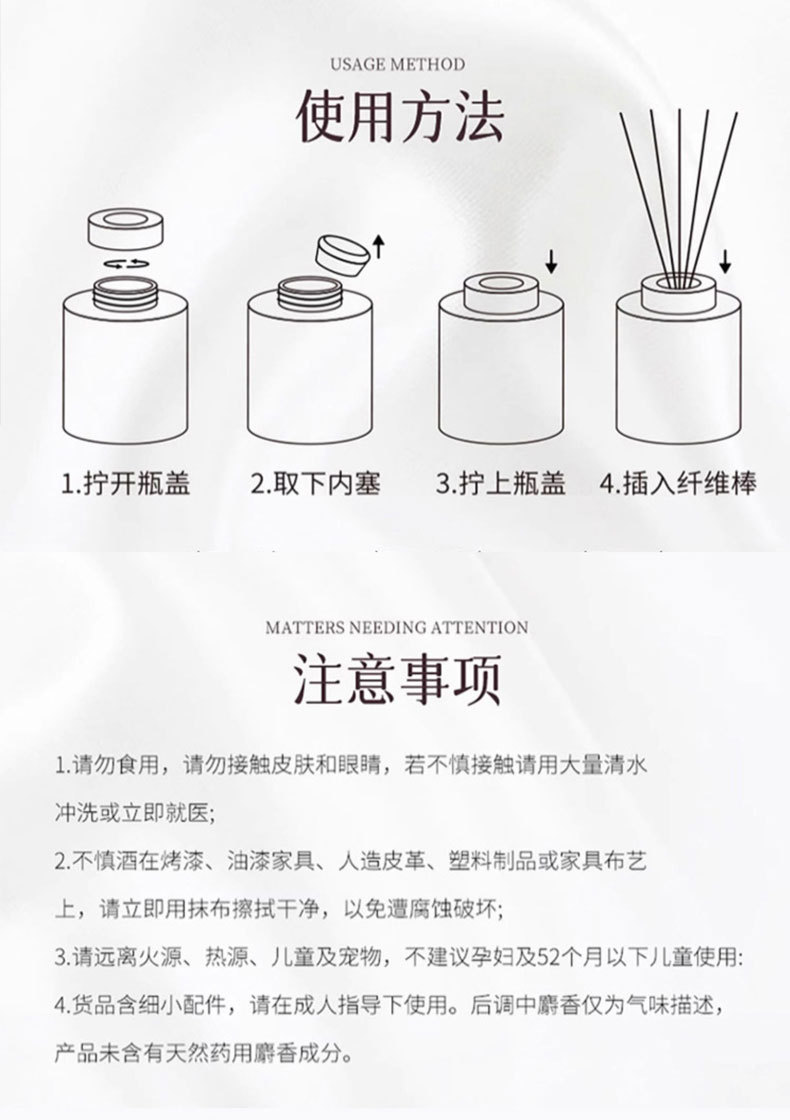 USAGE METHOD
使用方法

1.拧开瓶盖
2.取下内塞
3.拧上瓶盖
4.插入纤维棒

MATTERS NEEDING ATTENTION
注意事项

1.请勿食用，请勿接触皮肤和眼睛，若不慎接触请用大量清水冲洗或立即就医;

2.不慎洒在烤漆、油漆家具、人造皮革、塑料制品或家具布艺上，请立即用抹布擦拭干净，以免遭腐蚀破坏;

3.请远离火源、热源、儿童及宠物，不建议孕妇及52个月以下儿童使用:

4.货品含细小配件，请在成人指导下使用。后调中麝香仅为气味描述，产品未含有天然药用麝香成分。