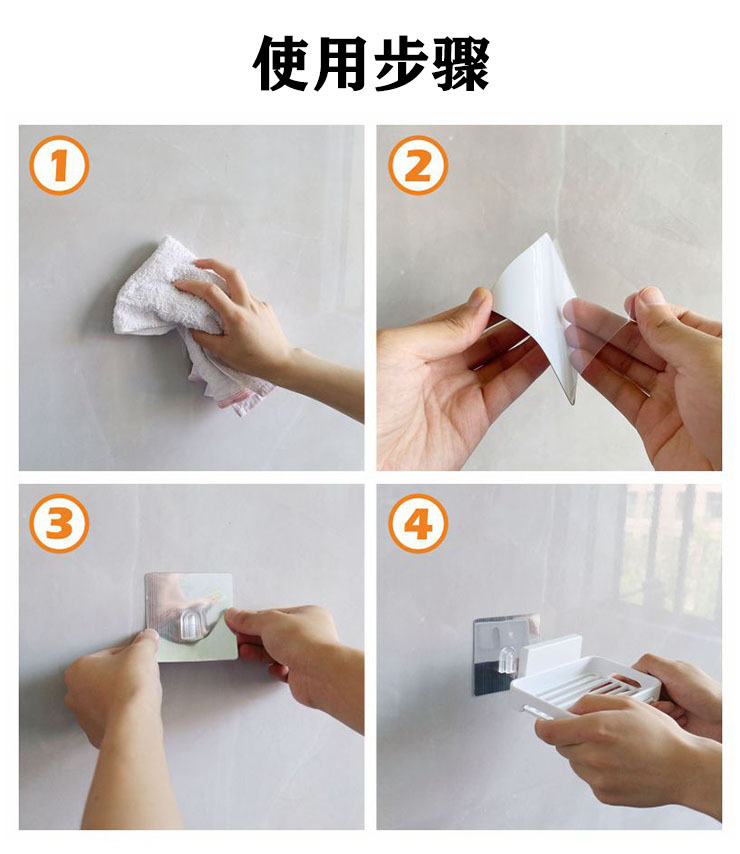 使用步骤

1

2

3

4