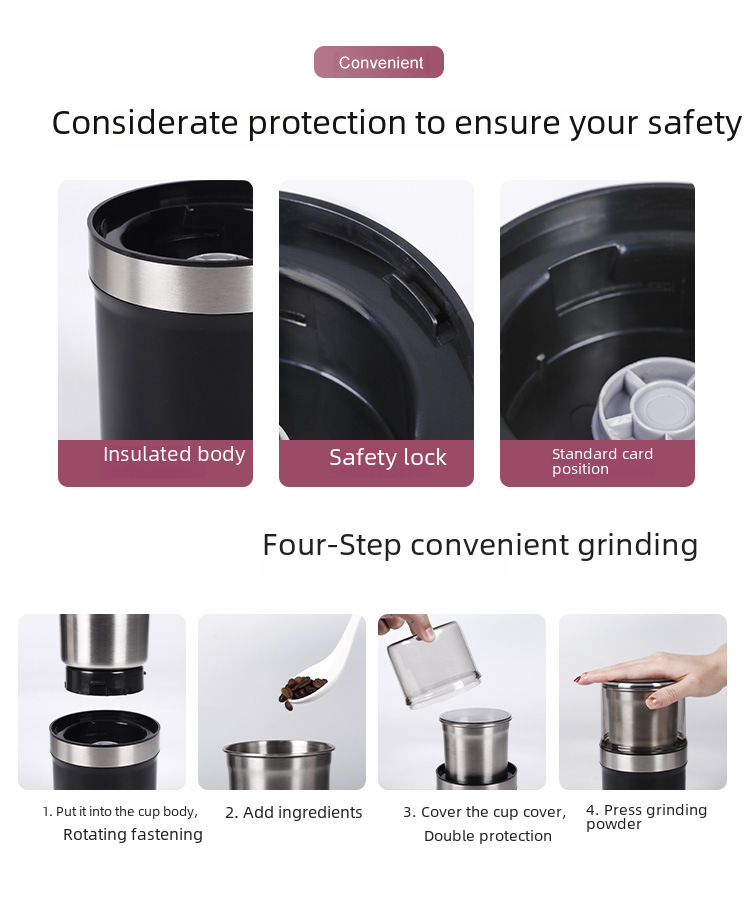 Convenient

Considerate protection to ensure your safety

Insulated body

Safety lock

Standard card position

Four-Step convenient grinding

1. Put it into the cup body, Rotating fastening

2. Add ingredients

3. Cover the cup cover, Double protection

4. Press grinding powder