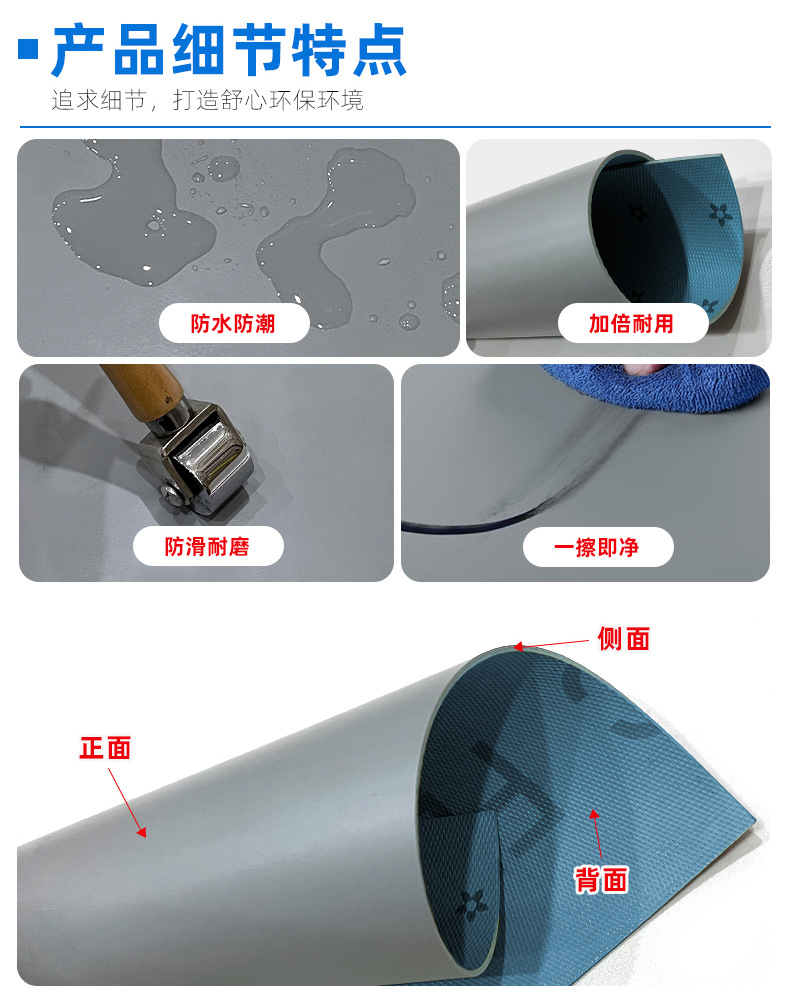 产品细节特点

追求细节，打造舒心环保环境

防水防潮

加倍耐用

防滑耐磨

一擦即净

侧面

正面

背面