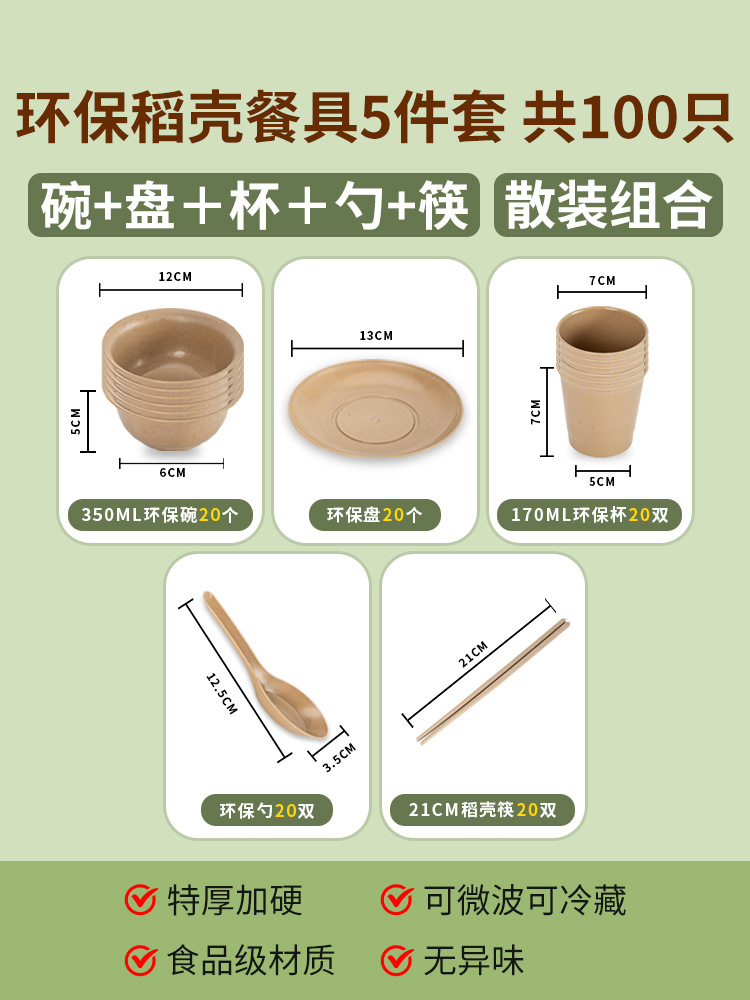 环保稻壳餐具5件套 共100只

碗+盘＋杯＋勺+筷 散装组合

12CM
5CM
6CM
350ML环保碗20个

13CM
环保盘20个

7CM
7CM
5CM
170ML环保杯20双

12.5CM
3.5CM
环保勺20双

21CM
21CM稻壳筷20双

特厚加硬
可微波可冷藏
食品级材质
无异味