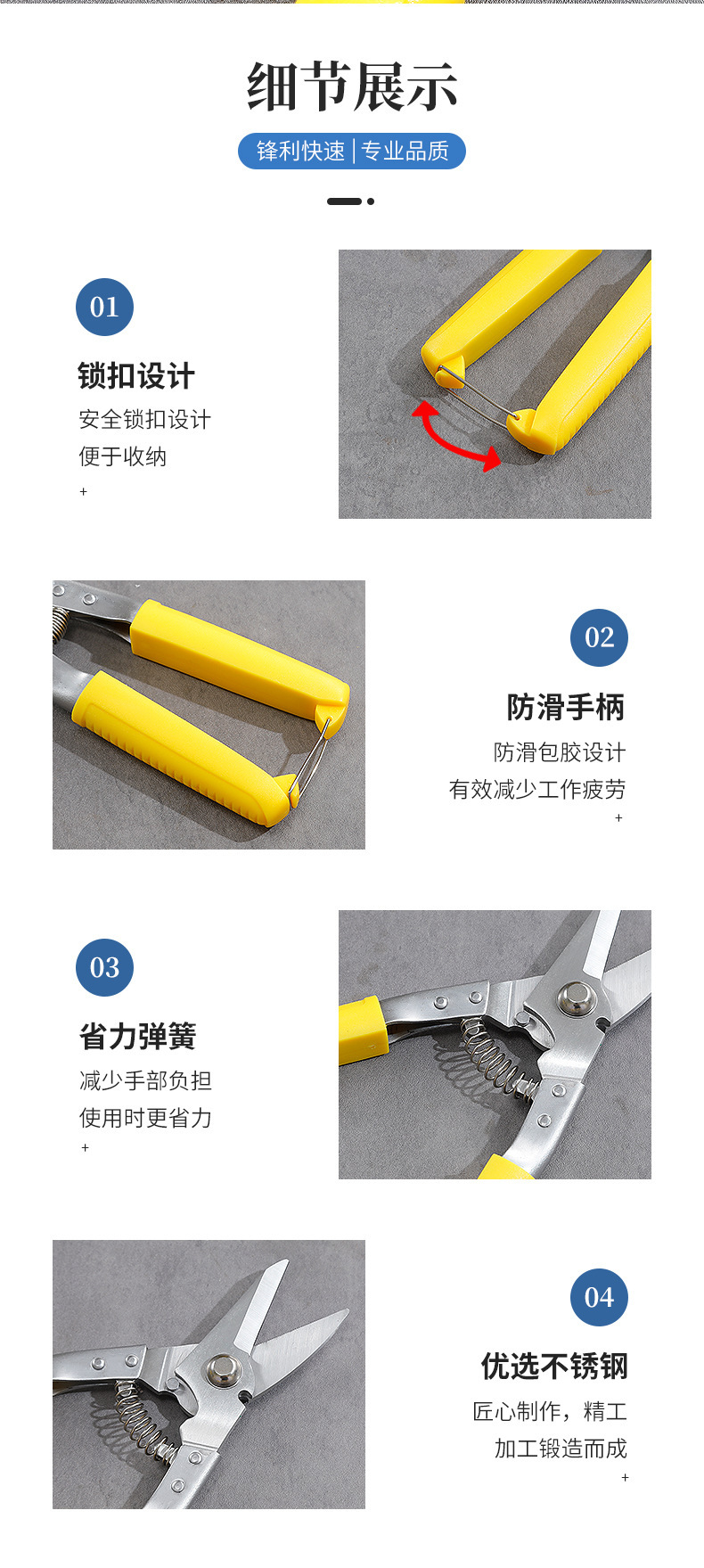 细节展示

锋利快速 | 专业品质

01

锁扣设计

安全锁扣设计
便于收纳

+

02

防滑手柄

防滑包胶设计
有效减少工作疲劳

+

03

省力弹簧

减少手部负担
使用时更省力

+

04

优选不锈钢

匠心制作，精工
加工锻造而成

+