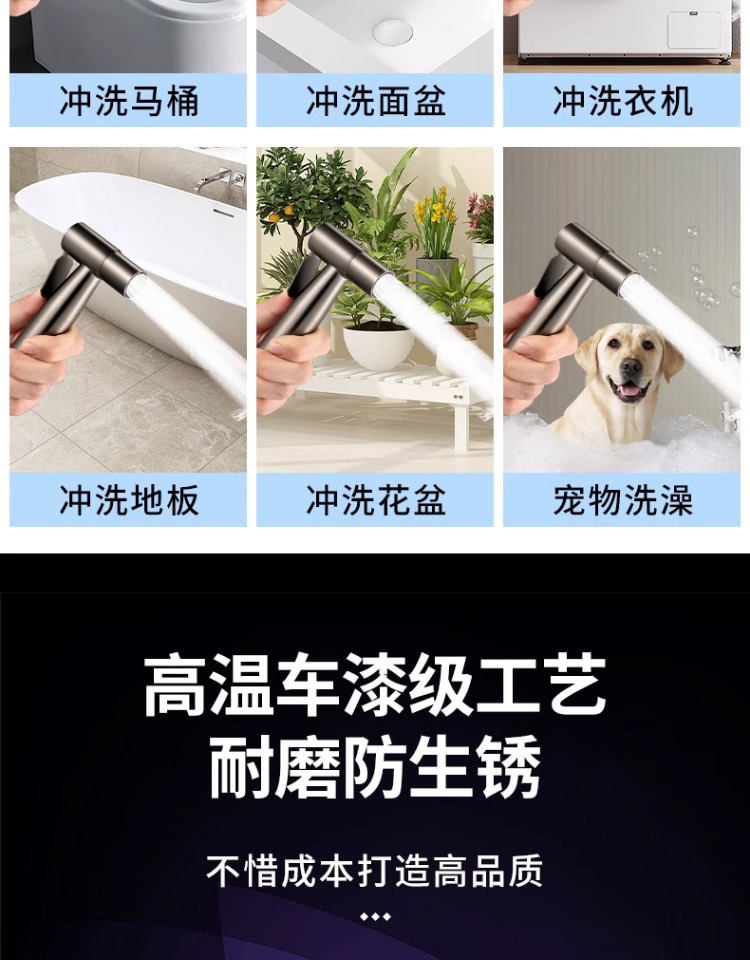 冲洗马桶

冲洗面盆

冲洗衣机

冲洗地板

冲洗花盆

宠物洗澡

高温车漆级工艺
耐磨防生锈

不惜成本打造高品质