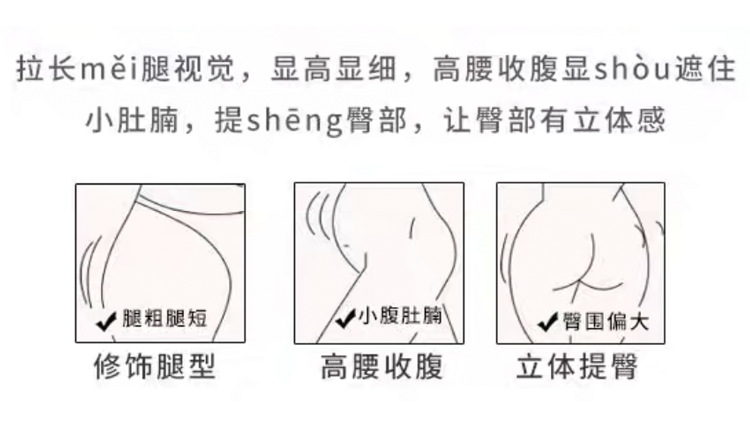 拉长měi腿视觉，显高显细，高腰收腹显shòu遮住小肚腩，提shēng臀部，让臀部有立体感

✔腿粗腿短
修饰腿型

✔小腹肚腩
高腰收腹

✔臀围偏大
立体提臀