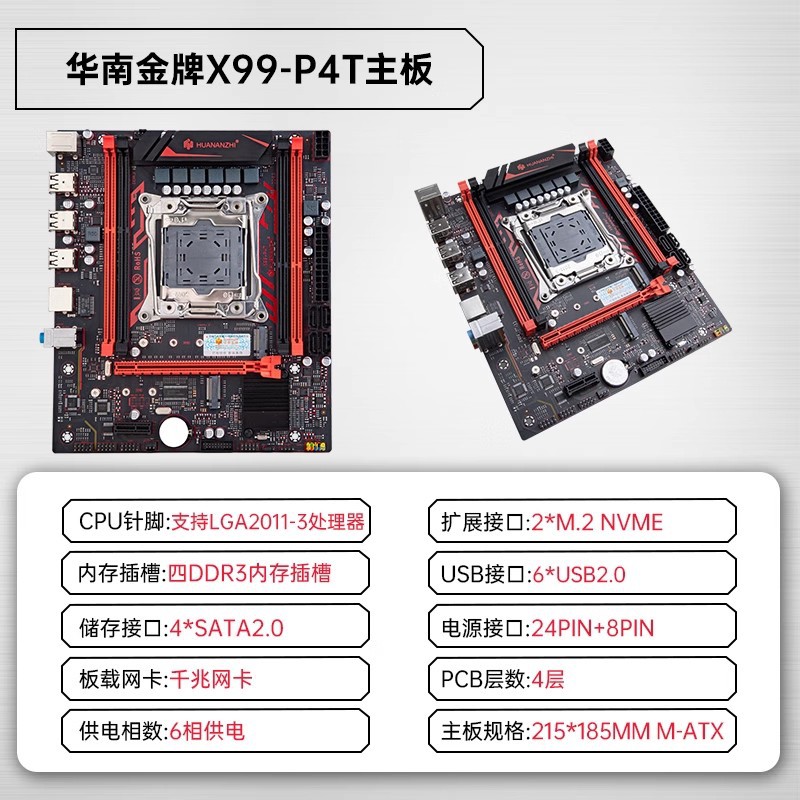 华南金牌X99-P4T主板

HUANANZHI

HUANANZHI

CPU针脚:支持LGA2011-3处理器

内存插槽:四DDR3内存插槽

储存接口:4*SATA2.0

板载网卡:千兆网卡

供电相数:6相供电

扩展接口:2*M.2 NVME

USB接口:6*USB2.0

电源接口:24PIN+8PIN

PCB层数:4层

主板规格:215*185MM M-ATX