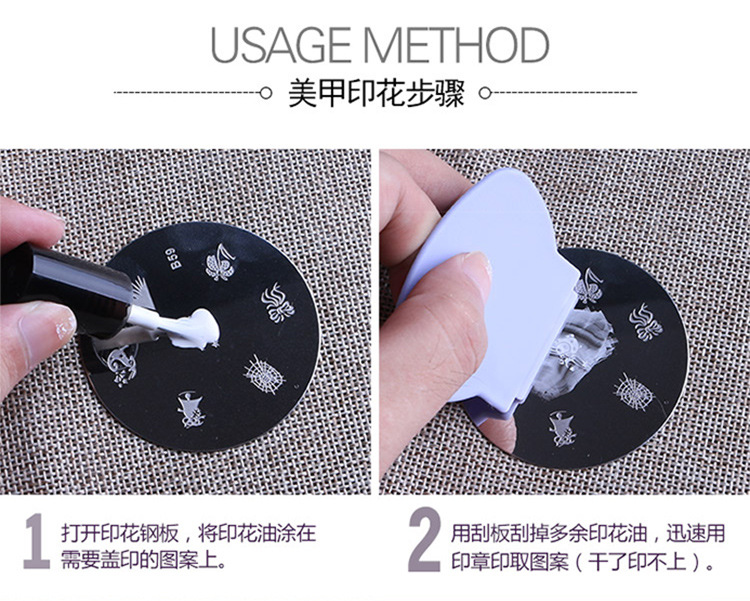 USAGE METHOD

美甲印花步骤

B59

1 打开印花钢板，将印花油涂在需要盖印的图案上。

2 用刮板刮掉多余印花油，迅速用印章印取图案（干了印不上）。