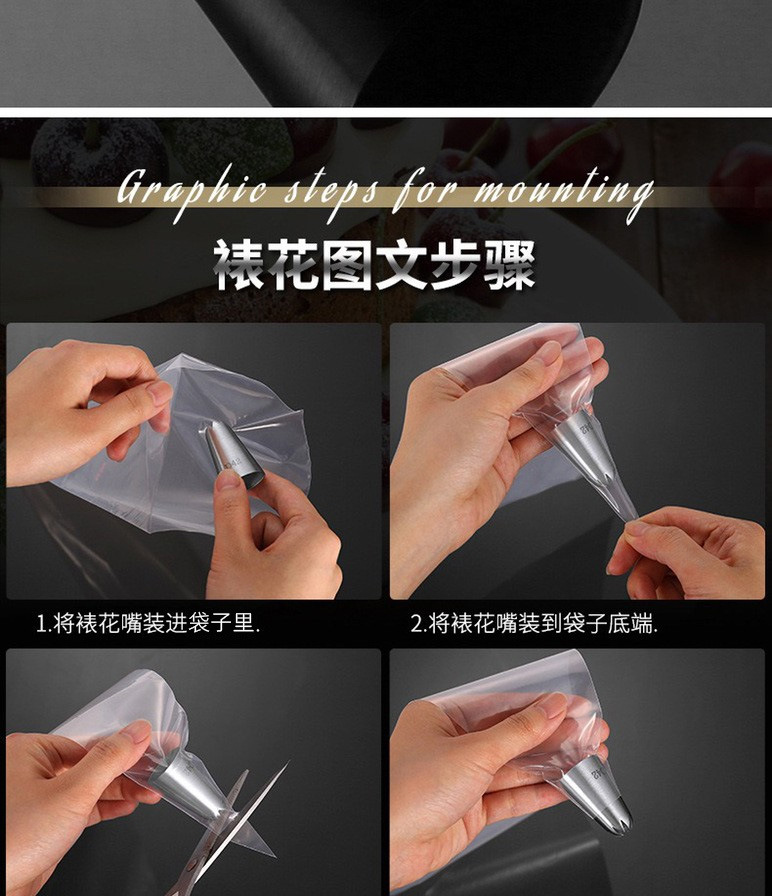 Graphic steps for mounting

裱花图文步骤

1.将裱花嘴装进袋子里.

2.将裱花嘴装到袋子底端.