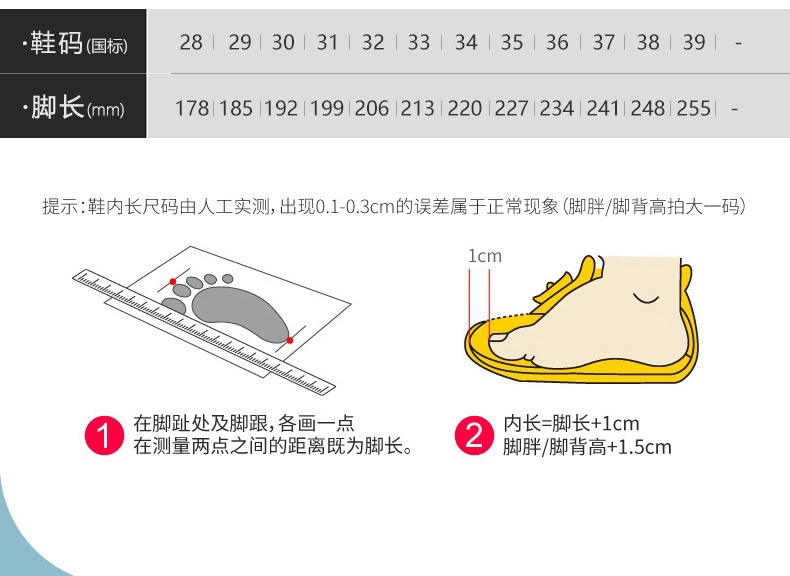 | ·鞋码(国标) | 28 | 29 | 30 | 31 | 32 | 33 | 34 | 35 | 36 | 37 | 38 | 39 | - |
|---|---|---|---|---|---|---|---|---|---|---|---|---|---|
| ·脚长(mm) | 178 | 185 | 192 | 199 | 206 | 213 | 220 | 227 | 234 | 241 | 248 | 255 | - |

提示：鞋内长尺码由人工实测，出现0.1-0.3cm的误差属于正常现象（脚胖/脚背高拍大一码）

1cm

1 在脚趾处及脚跟，各画一点
在测量两点之间的距离既为脚长。

2 内长=脚长+1cm
脚胖/脚背高+1.5cm