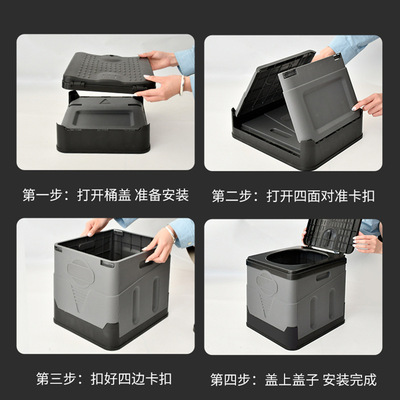 第一步：打开桶盖 准备安装

第二步：打开四面对准卡扣

第三步：扣好四边卡扣

第四步：盖上盖子 安装完成