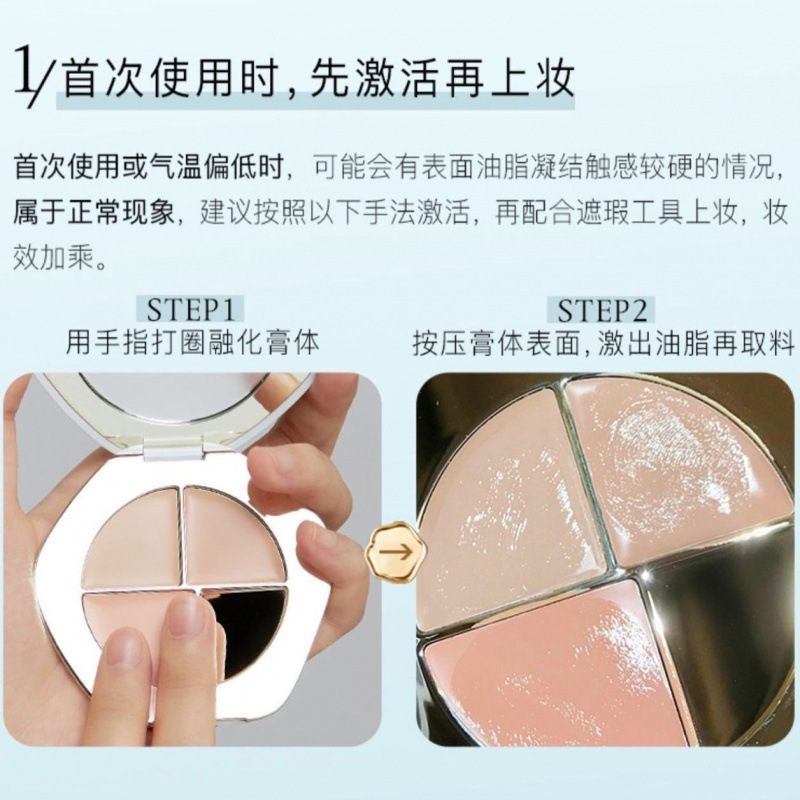 1/首次使用时，先激活再上妆

首次使用或气温偏低时，可能会有表面油脂凝结触感较硬的情况，属于正常现象，建议按照以下手法激活，再配合遮瑕工具上妆，妆效加乘。

STEP1
用手指打圈融化膏体

STEP2
按压膏体表面，激出油脂再取料