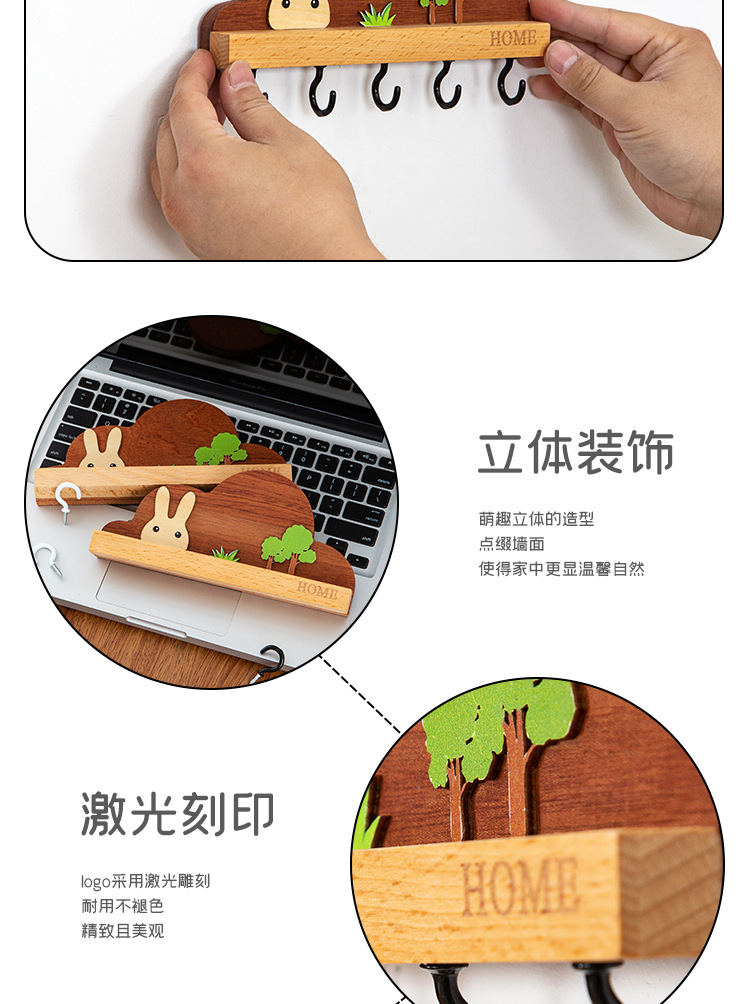 HOME

HOME

立体装饰

萌趣立体的造型
点缀墙面
使得家中更显温馨自然

激光刻印

logo采用激光雕刻
耐用不褪色
精致且美观

HOME