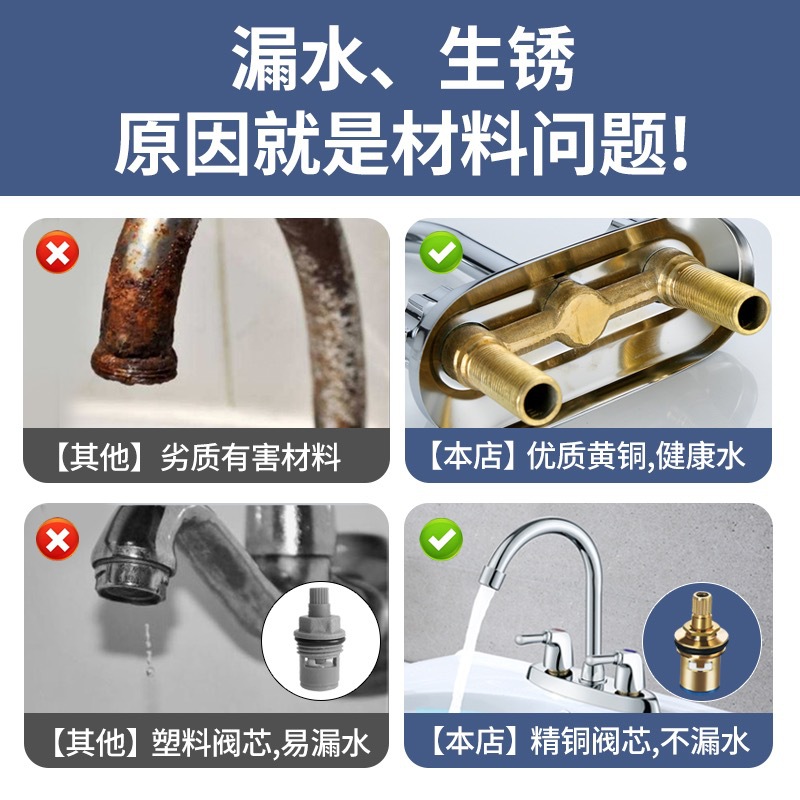 漏水、生锈
原因就是材料问题!

【其他】劣质有害材料

【本店】优质黄铜,健康水

【其他】塑料阀芯,易漏水

【本店】精铜阀芯,不漏水