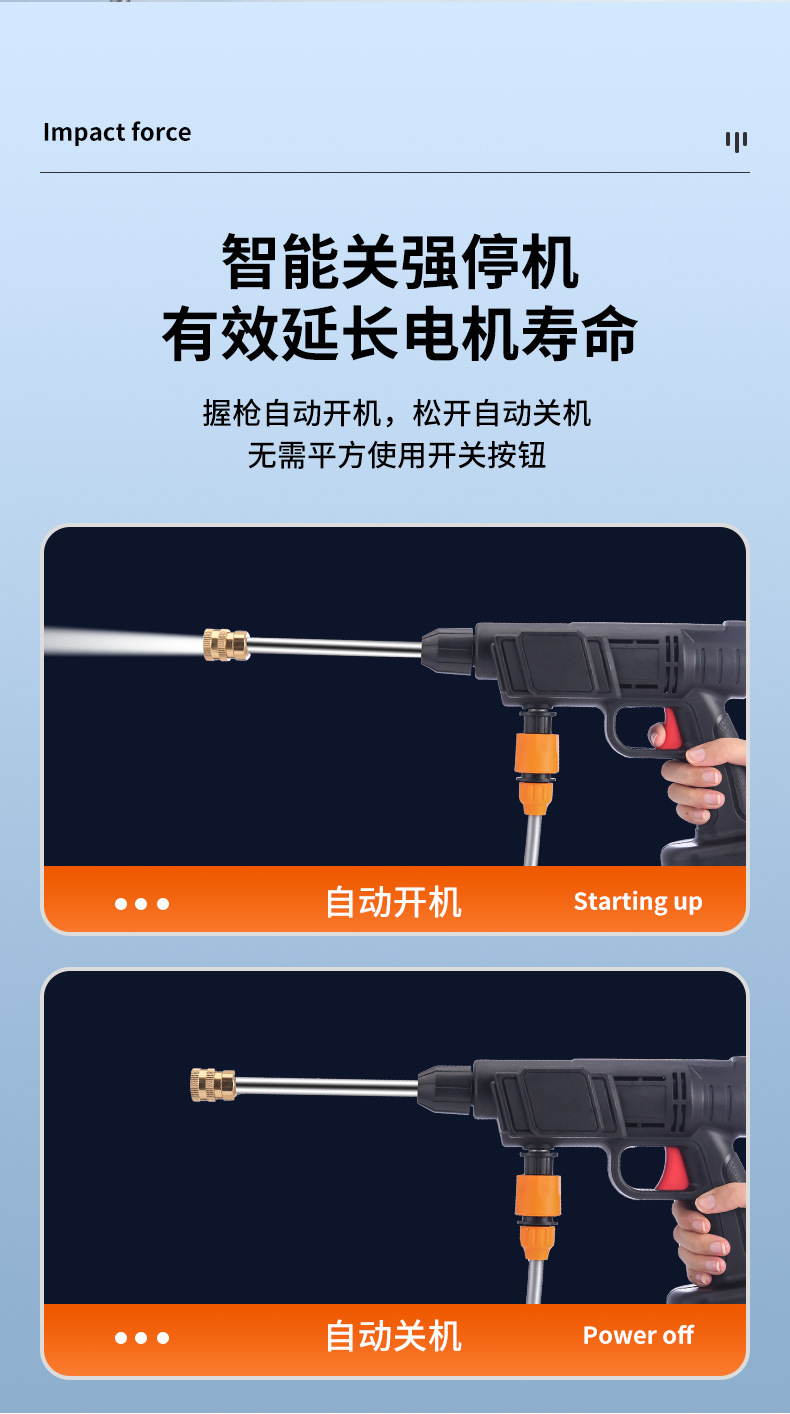 Impact force

智能关强停机
有效延长电机寿命

握枪自动开机，松开自动关机
无需平方使用开关按钮

自动开机 Starting up

自动关机 Power off