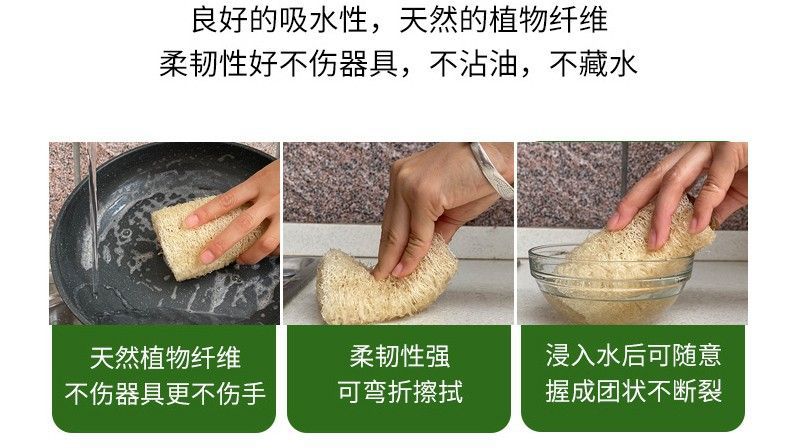 良好的吸水性，天然的植物纤维
柔韧性好不伤器具，不沾油，不藏水

天然植物纤维
不伤器具更不伤手

柔韧性强
可弯折擦拭

浸入水后可随意
握成团状不断裂