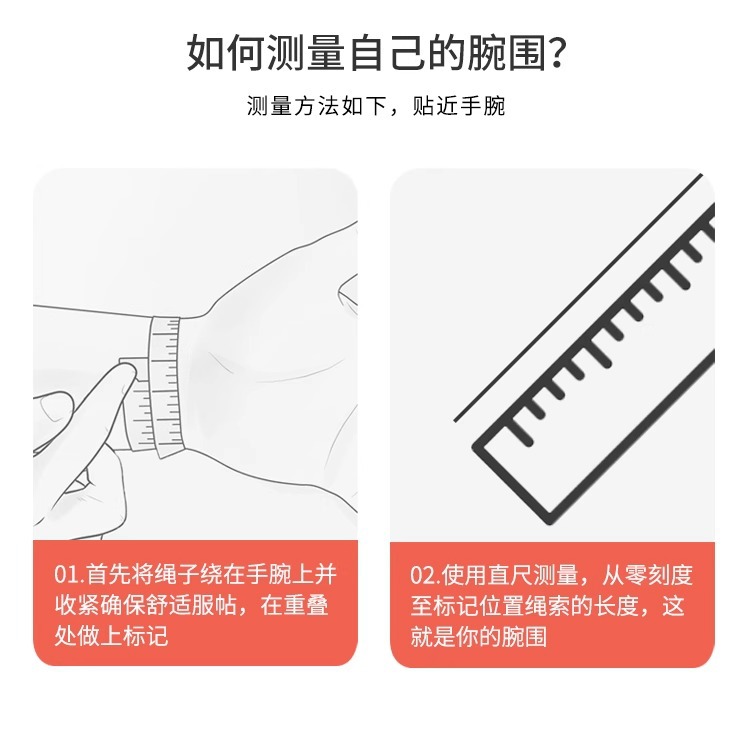 如何测量自己的腕围?

测量方法如下，贴近手腕

01.首先将绳子绕在手腕上并收紧确保舒适服帖，在重叠处做上标记

02.使用直尺测量，从零刻度至标记位置绳索的长度，这就是你的腕围