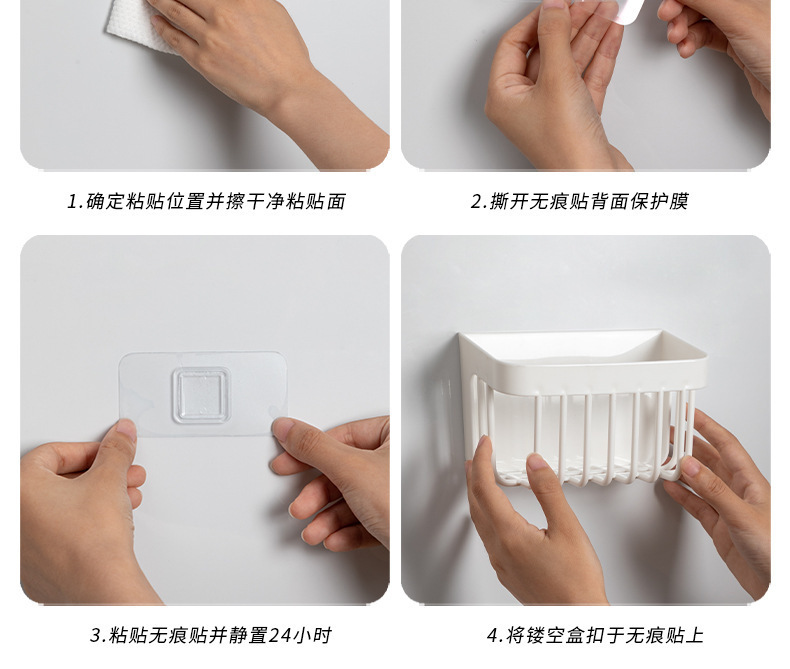 1.确定粘贴位置并擦干净粘贴面

2.撕开无痕贴背面保护膜

3.粘贴无痕贴并静置24小时

4.将镂空盒扣于无痕贴上