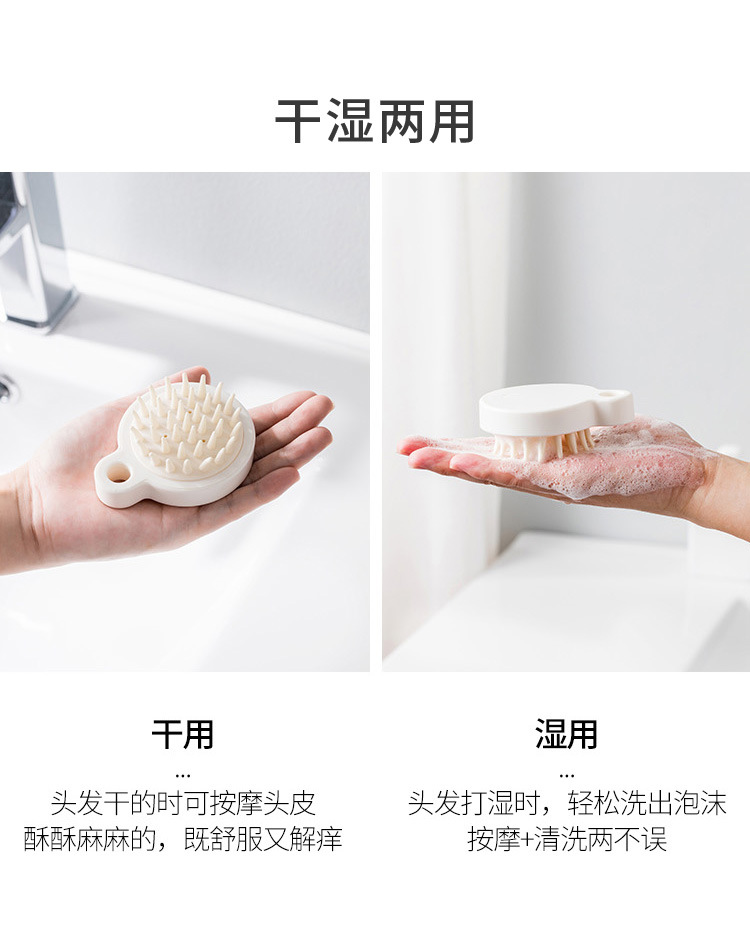 干湿两用

干用
...
头发干的时可按摩头皮
酥酥麻麻的，既舒服又解痒

湿用
...
头发打湿时，轻松洗出泡沫
按摩+清洗两不误