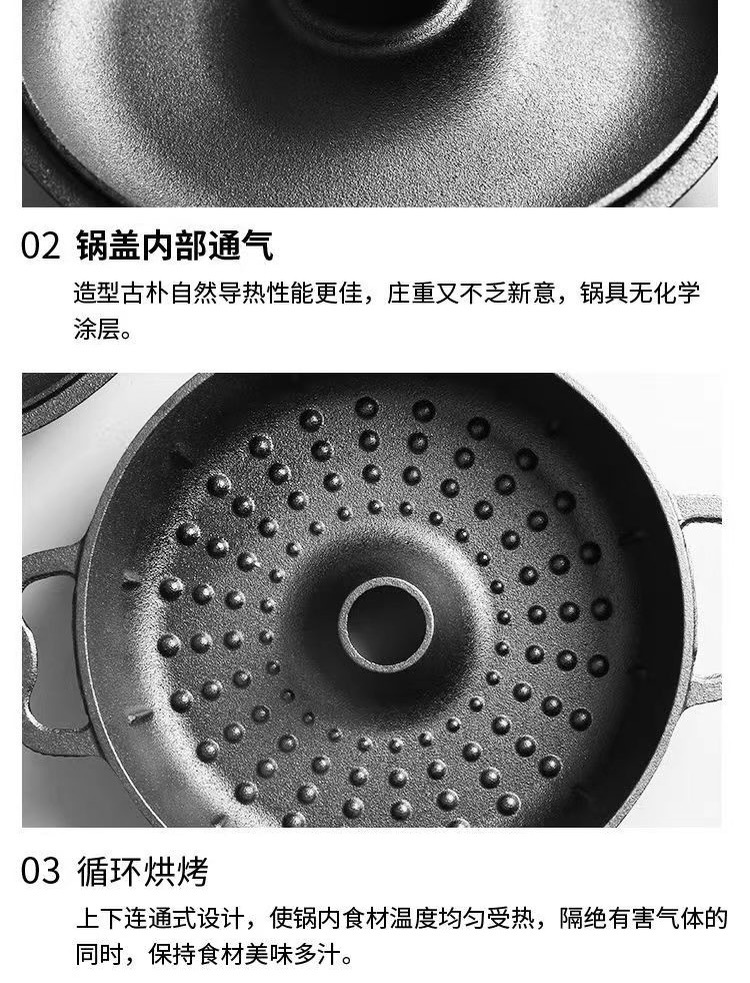 02 锅盖内部通气

造型古朴自然导热性能更佳，庄重又不乏新意，锅具无化学涂层。

03 循环烘烤

上下连通式设计，使锅内食材温度均匀受热，隔绝有害气体的同时，保持食材美味多汁。