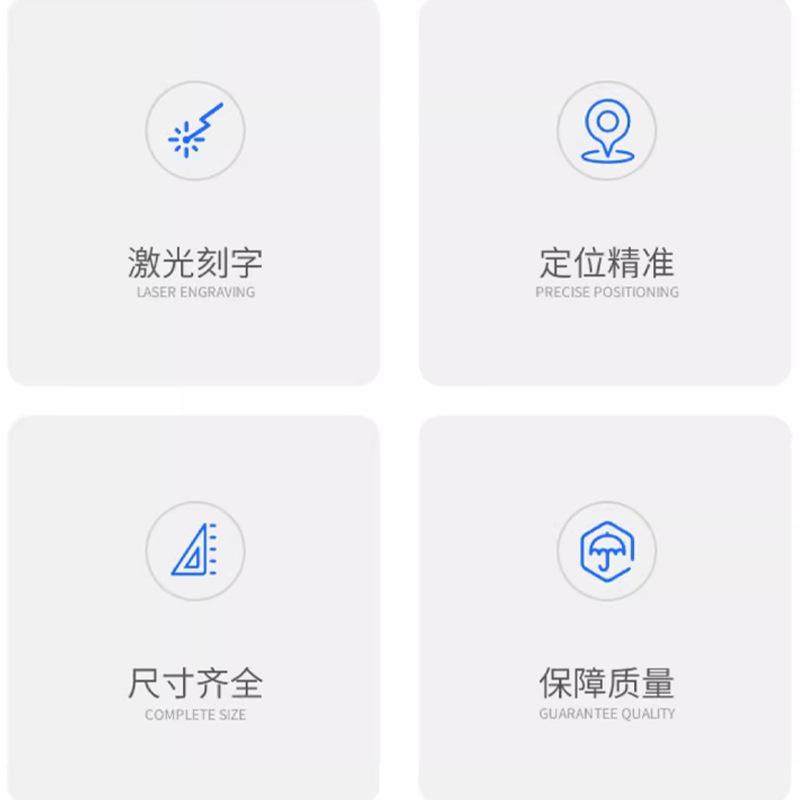 激光刻字
LASER ENGRAVING

定位精准
PRECISE POSITIONING

尺寸齐全
COMPLETE SIZE

保障质量
GUARANTEE QUALITY