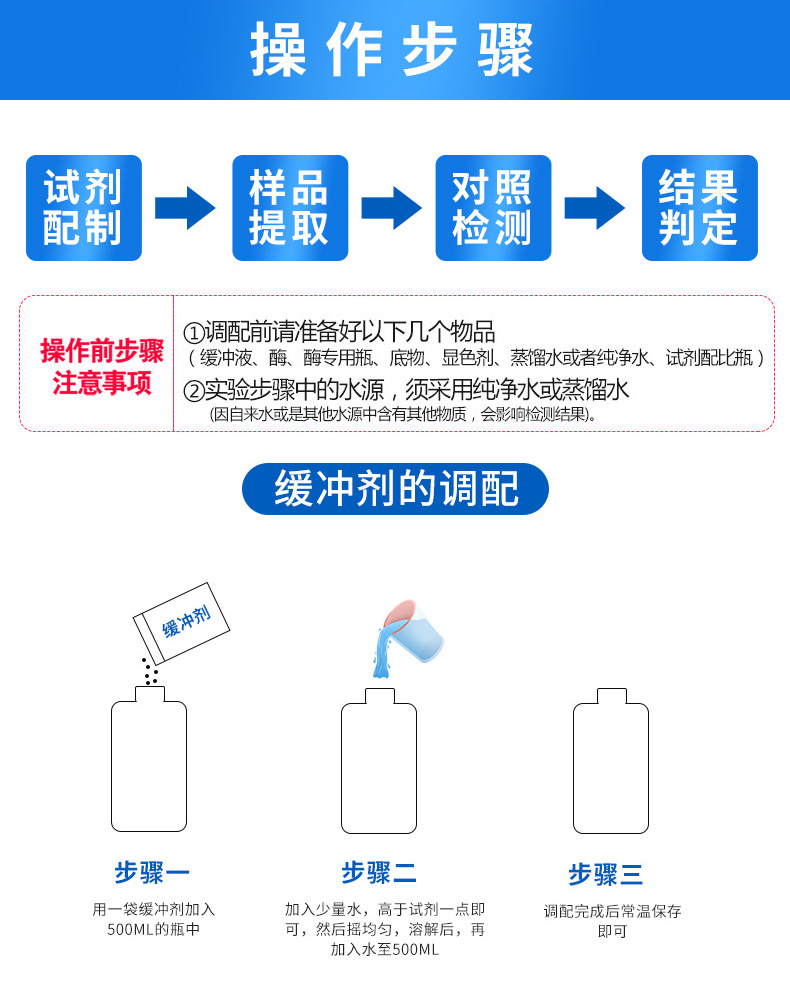 操作步骤

试剂配制

样品提取

对照检测

结果判定

操作前步骤注意事项

①调配前请准备好以下几个物品
（缓冲液、酶、酶专用瓶、底物、显色剂、蒸馏水或者纯净水、试剂配比瓶）
②实验步骤中的水源，须采用纯净水或蒸馏水
（因自来水或是其他水源中含有其他物质，会影响检测结果）。

缓冲剂的调配

缓冲剂

步骤一

用一袋缓冲剂加入500ML的瓶中

步骤二

加入少量水，高于试剂一点即可，然后摇均匀，溶解后，再加入水至500ML

步骤三

调配完成后常温保存即可