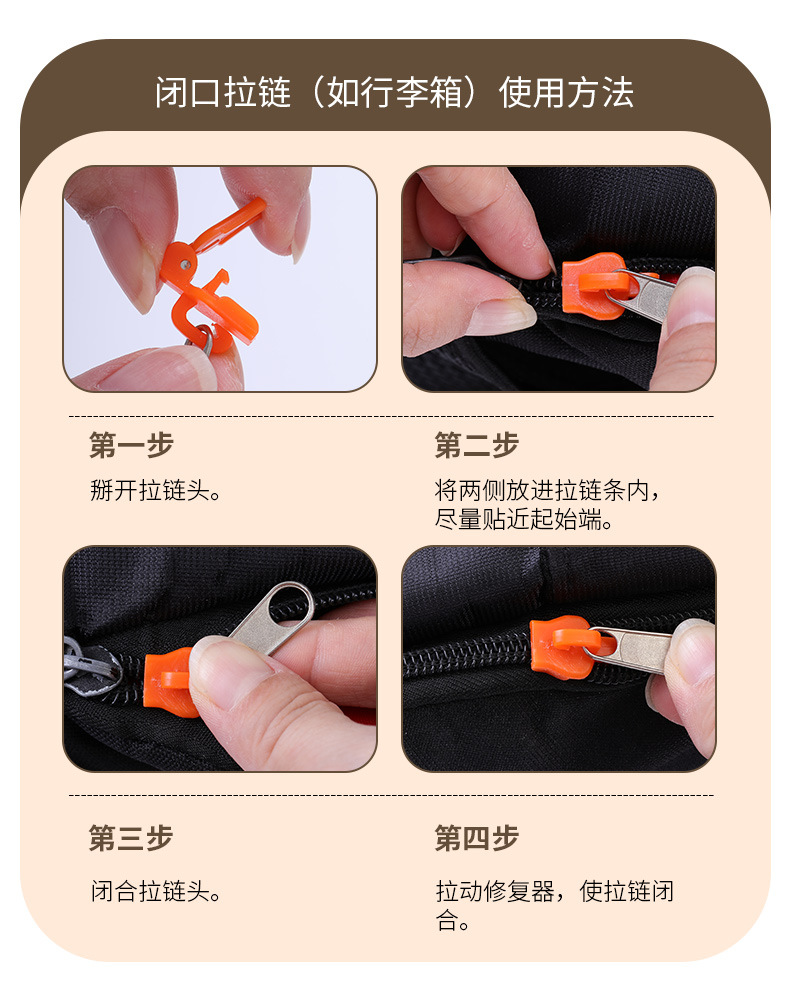 闭口拉链（如行李箱）使用方法

第一步
掰开拉链头。

第二步
将两侧放进拉链条内，尽量贴近起始端。

第三步
闭合拉链头。

第四步
拉动修复器，使拉链闭合。