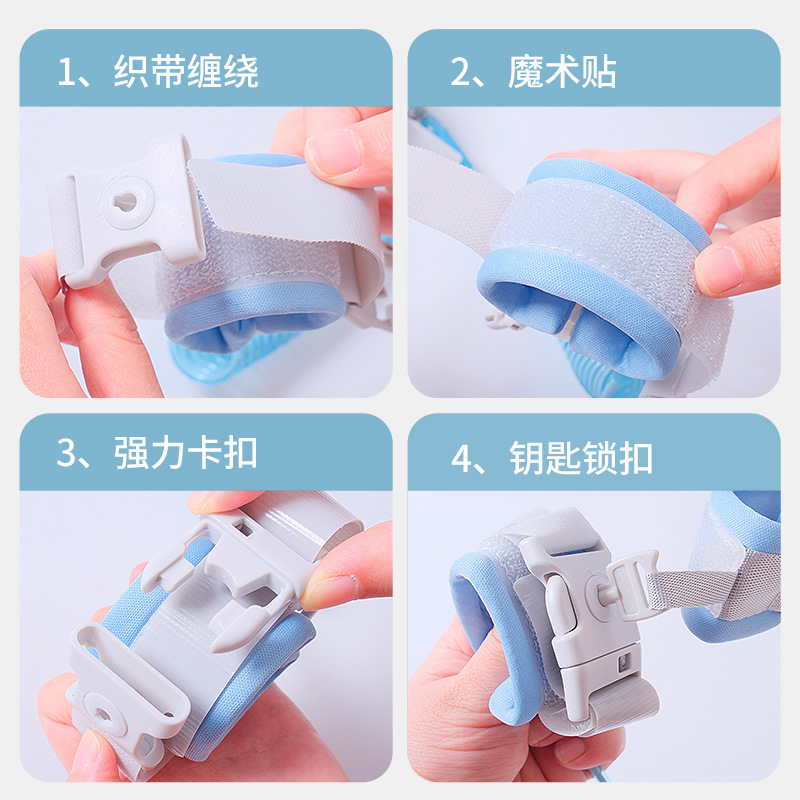 1、织带缠绕

2、魔术贴

3、强力卡扣

4、钥匙锁扣