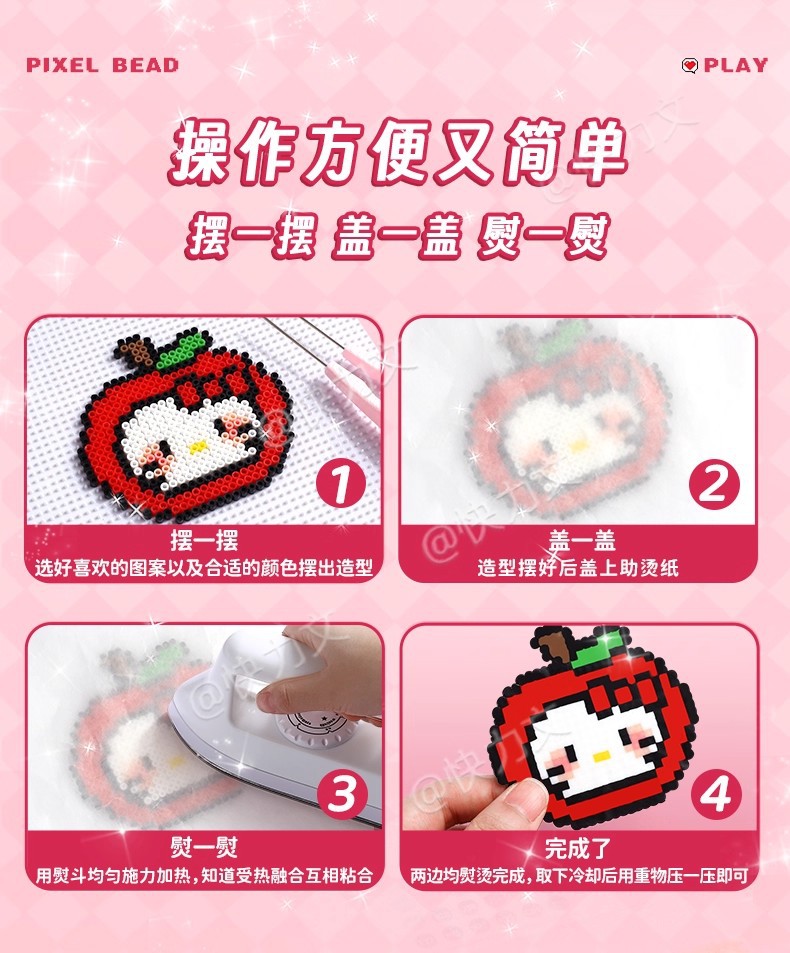 PIXEL BEAD

PLAY

操作方便又简单

摆一摆 盖一盖 熨一熨

1

摆一摆

选好喜欢的图案以及合适的颜色摆出造型

2

盖一盖

造型摆好后盖上助烫纸

3

熨一熨

用熨斗均匀施力加热，知道受热融合互相粘合

4

完成了

两边均熨烫完成，取下冷却后用重物压一压即可

@快刀文